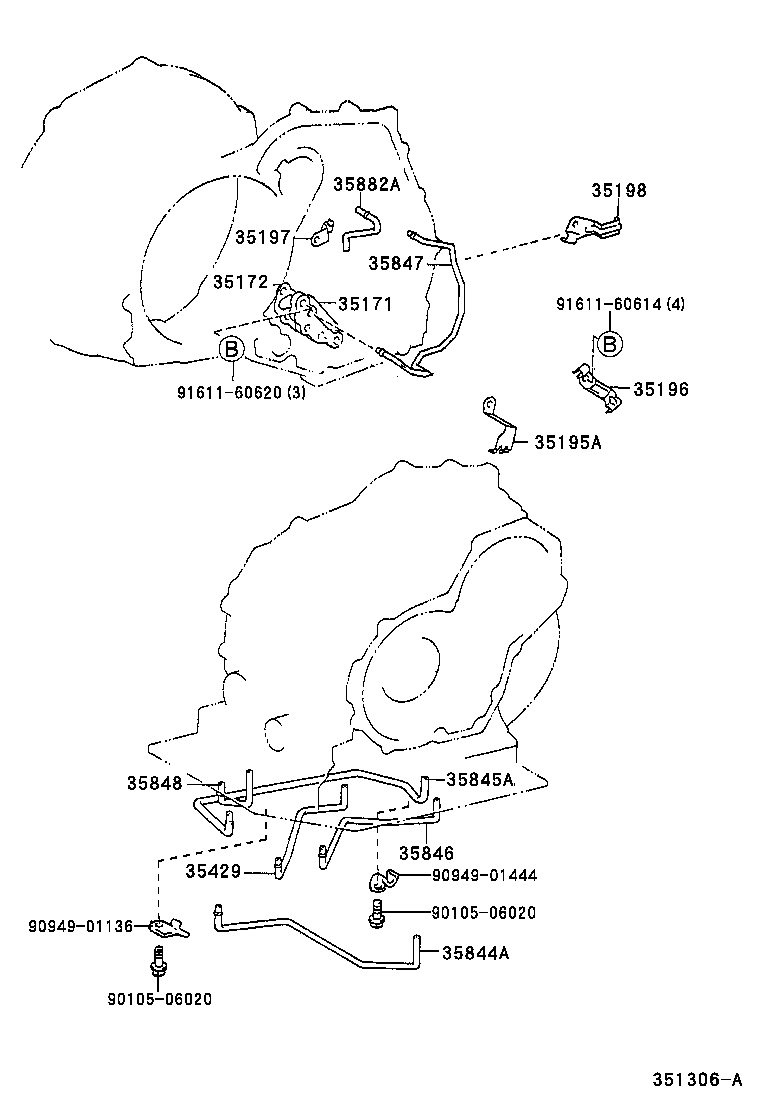 35882A
35198
35197
35847
35172
35171
91611-60614 (4)
B
B
91611-60620 (3)
35196
35195A
35848
35845A
35846
35429
90949-01444
90105-06020
90949-01136
35844A
90105-06020
351306-A