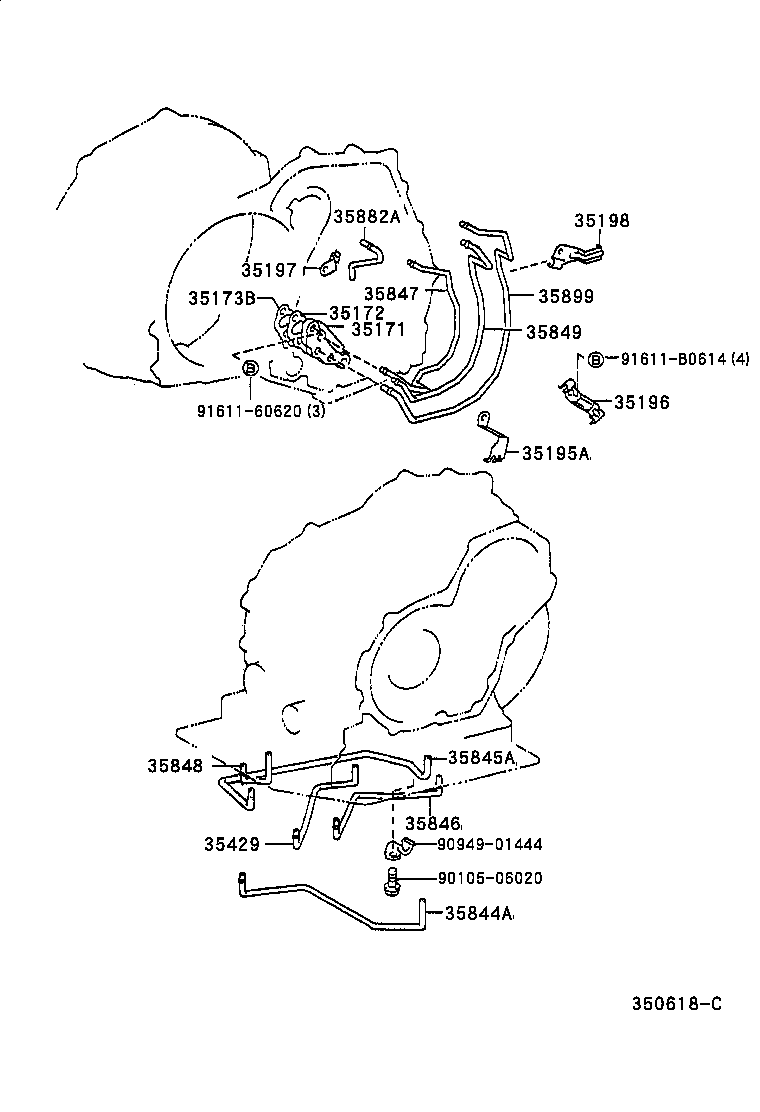 35882A
35198
35197
35847
35899
35173B
35172
35171
35849
Ⓑ 91611-B0614 (4)
Ⓑ
91611-60620 (3)
35196
35195A
35848
35845A
35846
35429
90949-01444
90105-06020
35844A
350618-C