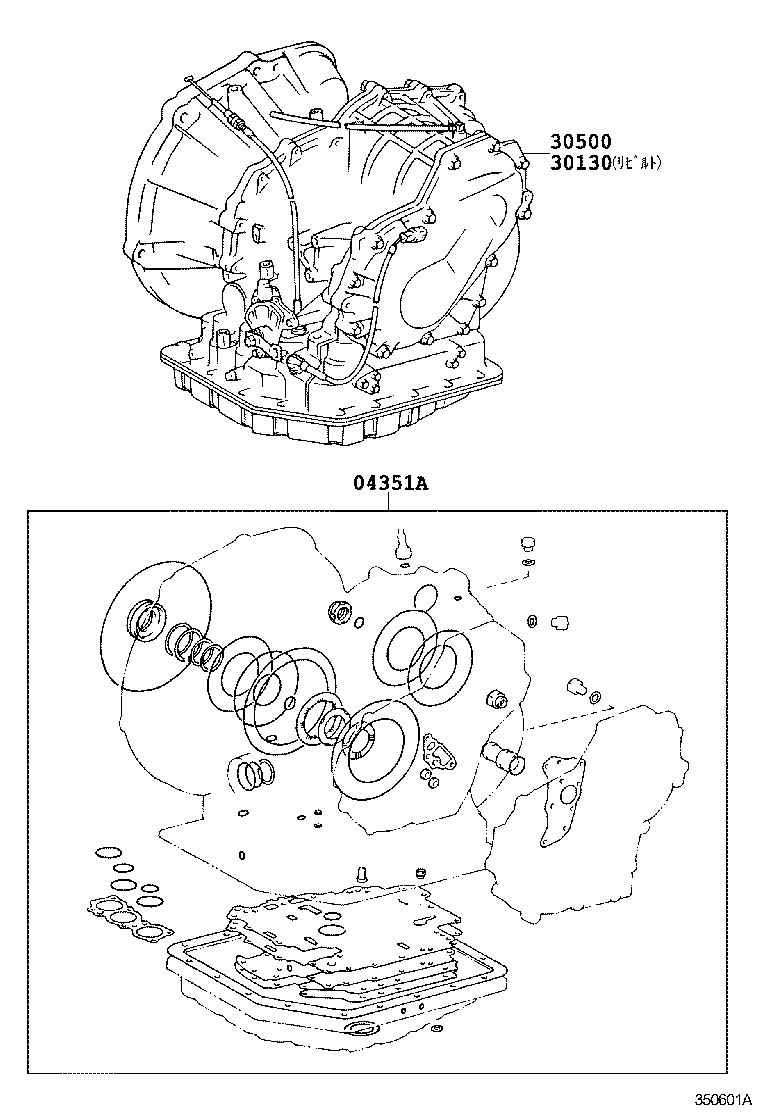 30500
30130(リビルト)

04351A

350601A