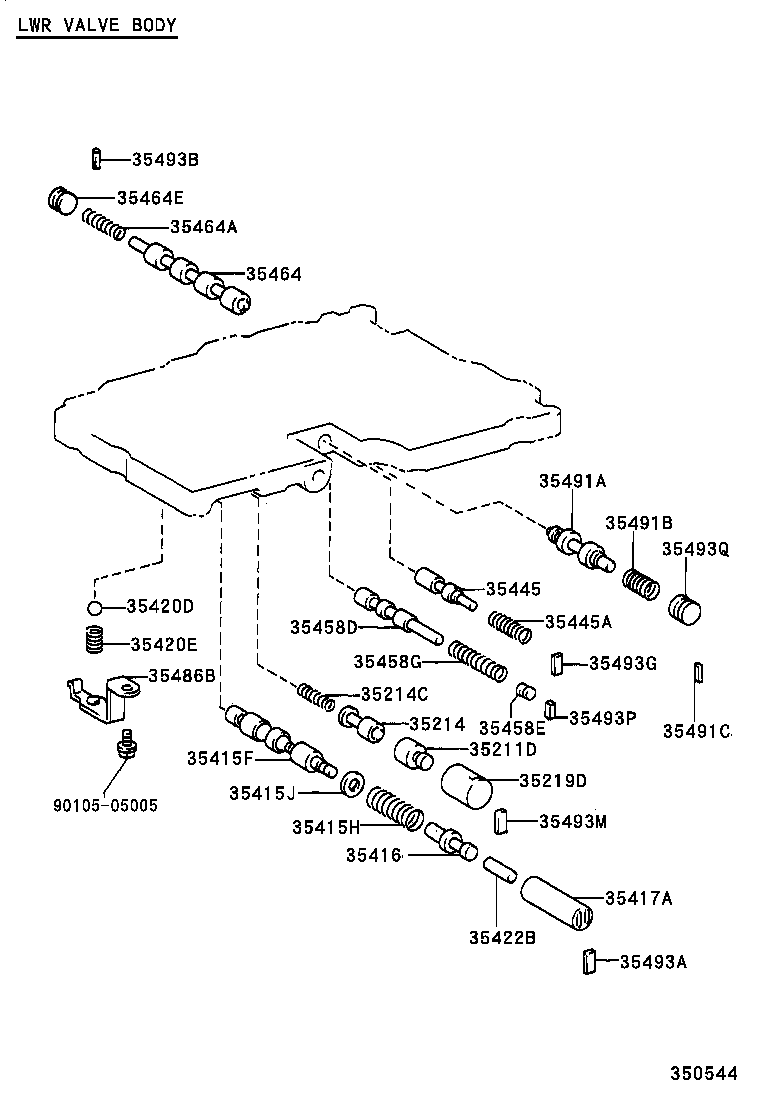 LWR VALVE BODY

35493B
35464E
35464A
35464
35491A
35491B
35493Q
35445
35445A
35458D
35458G
35493G
35420D
35420E
35486B
35214C
35214
35458E
35493P
35491C
35415F
35211D
90105-05005
35415J
35219D
35415H
35493M
35416
35417A
35422B
35493A

350544