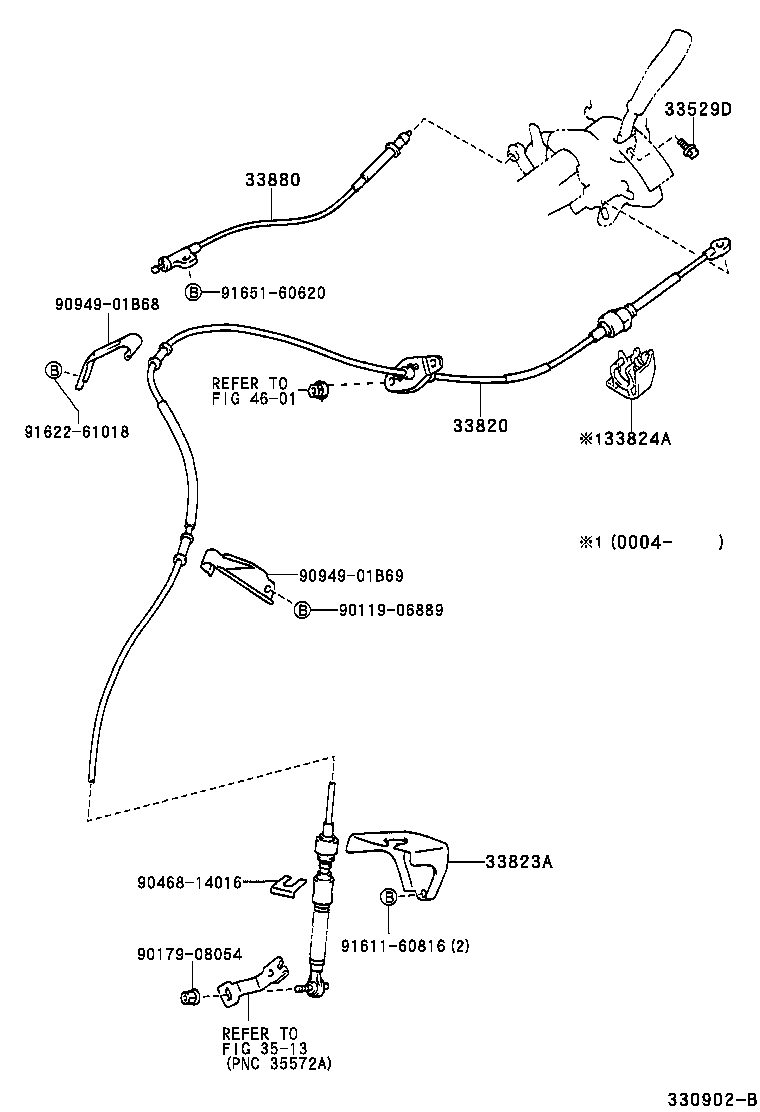 33529D

33880

B 91651-60620

90949-01B68

B

91622-61018

REFER TO
FIG 46-01

33820

※133824A

※1 (0004- )

90949-01B69

B 90119-06889

33823A

90468-14016

B

91611-60816 (2)

90179-08054

REFER TO
FIG 35-13
(PNC 35572A)

330902-B