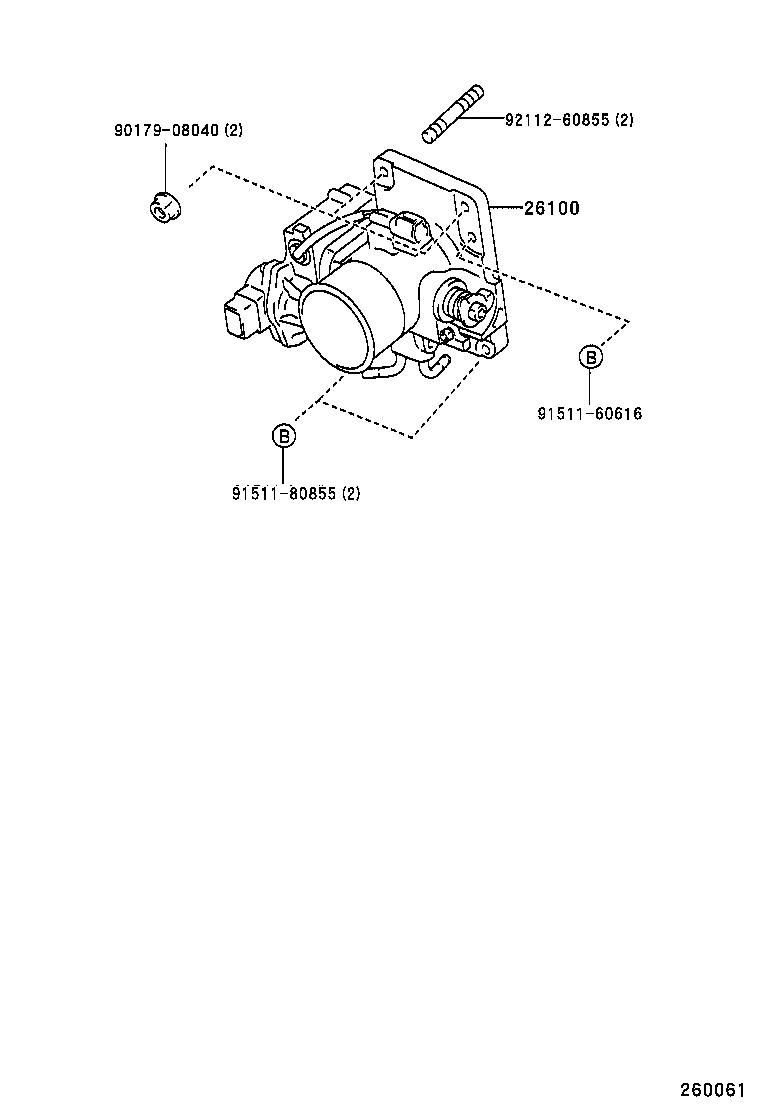 90179-08040 (2)

92112-60855 (2)

26100

B

91511-60616

B

91511-80855 (2)

260061