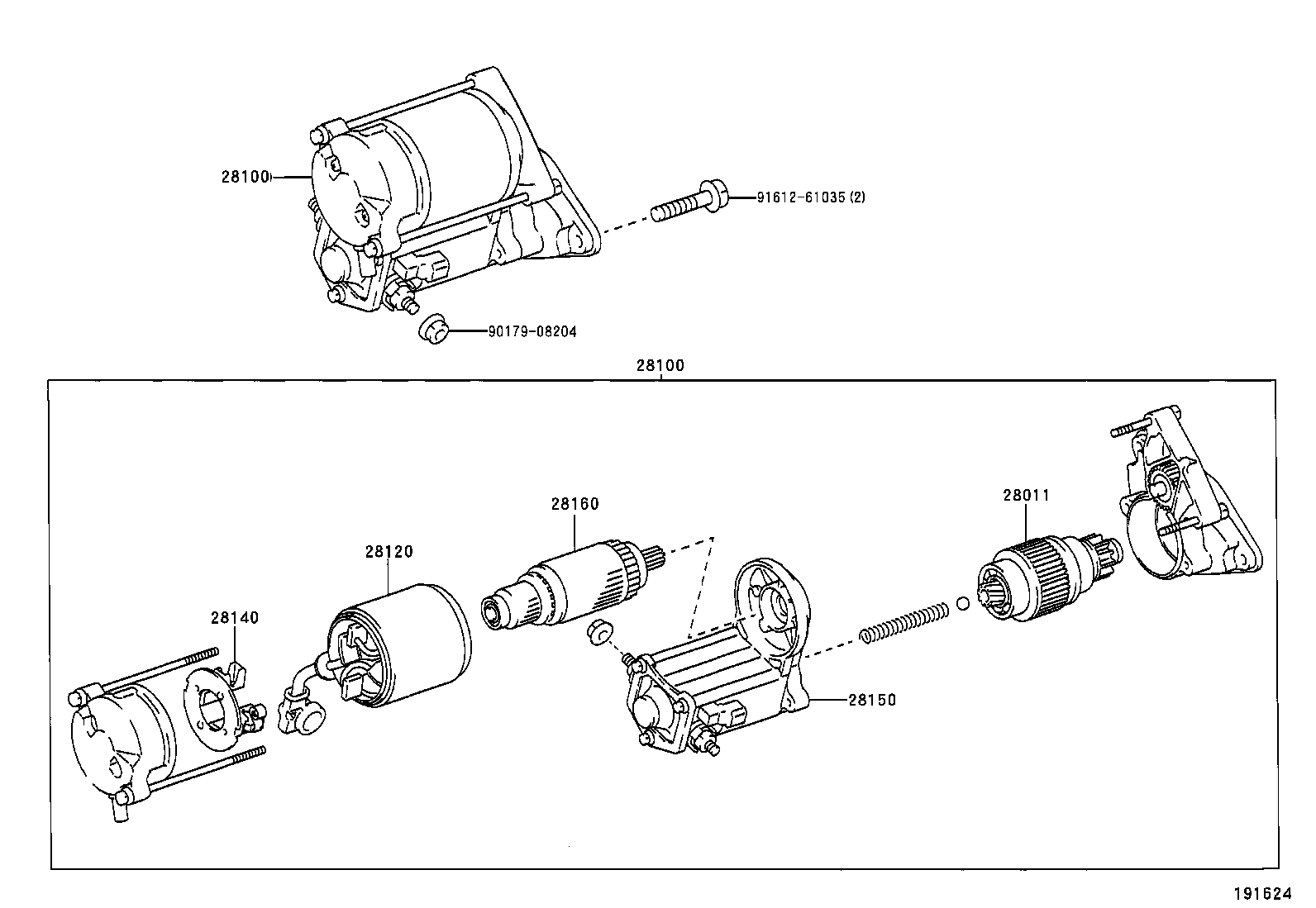 28100

91612-61035 (2)

90179-08204

28100

28160

28011

28120

28140

28150

191624