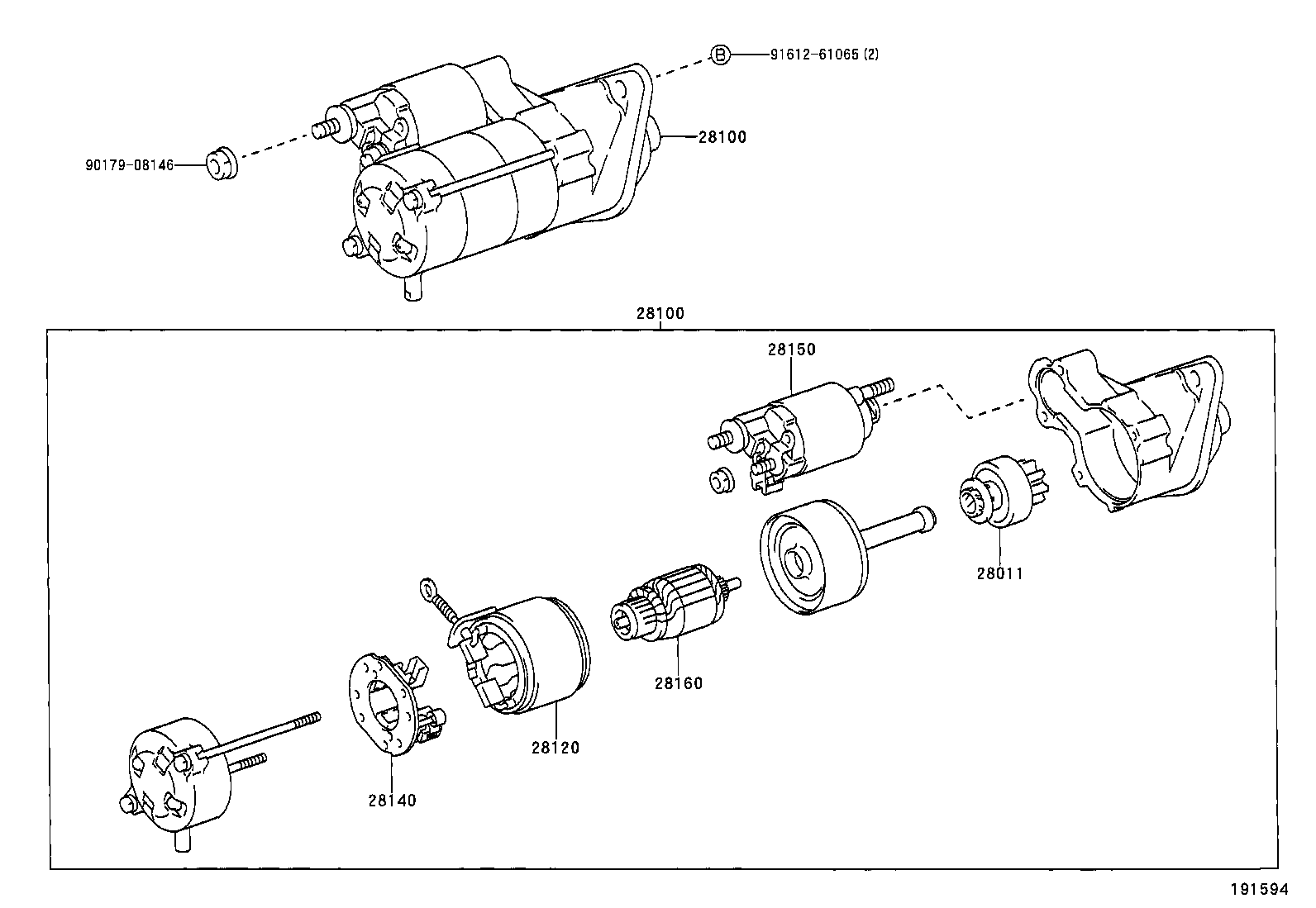 B 91612-61065 (2)

28100

90179-08146

28100

28150

28011

28160

28120

28140

191594