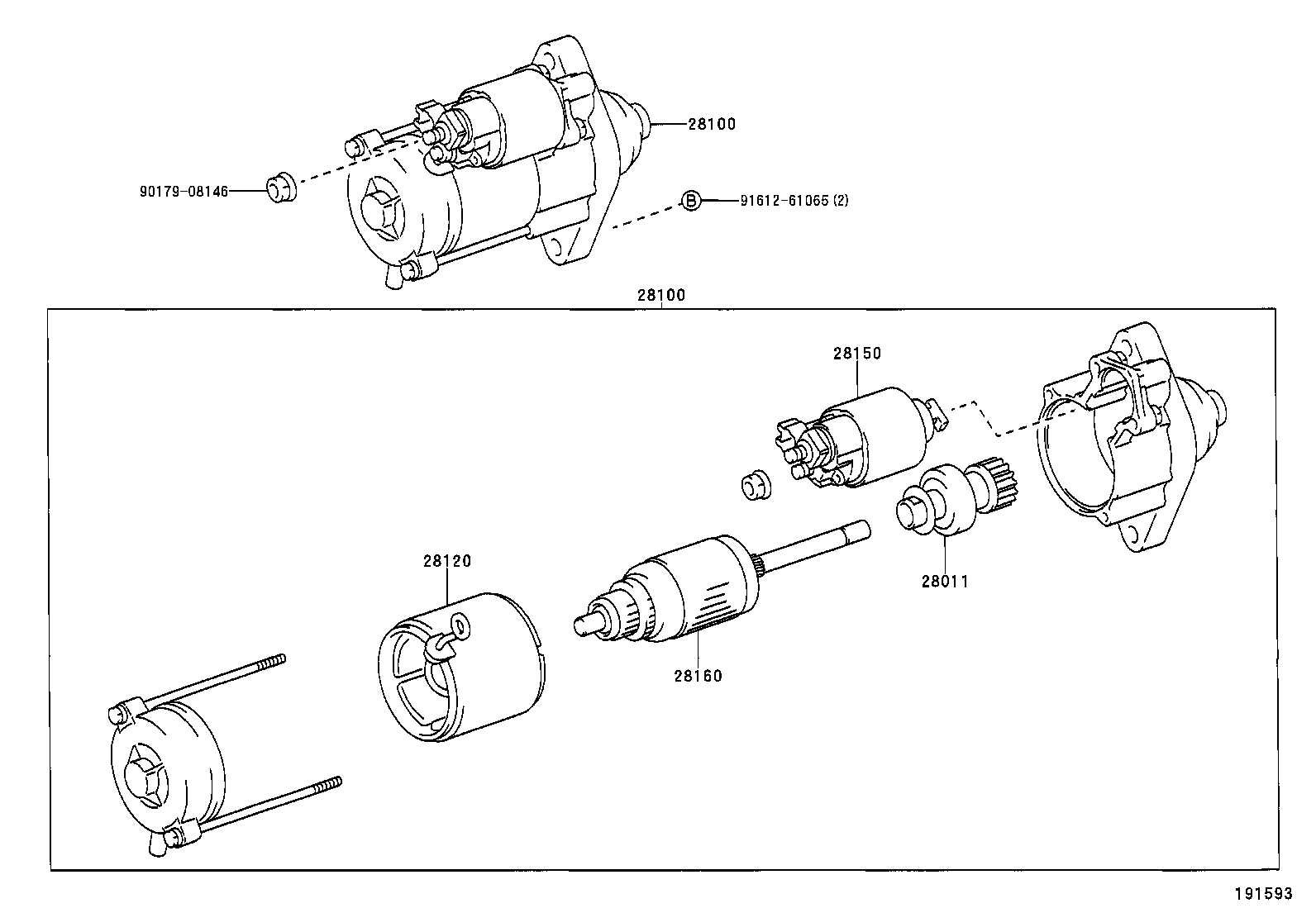 28100
90179-08146
B 91612-61065 (2)
28100
28150
28120
28011
28160
191593