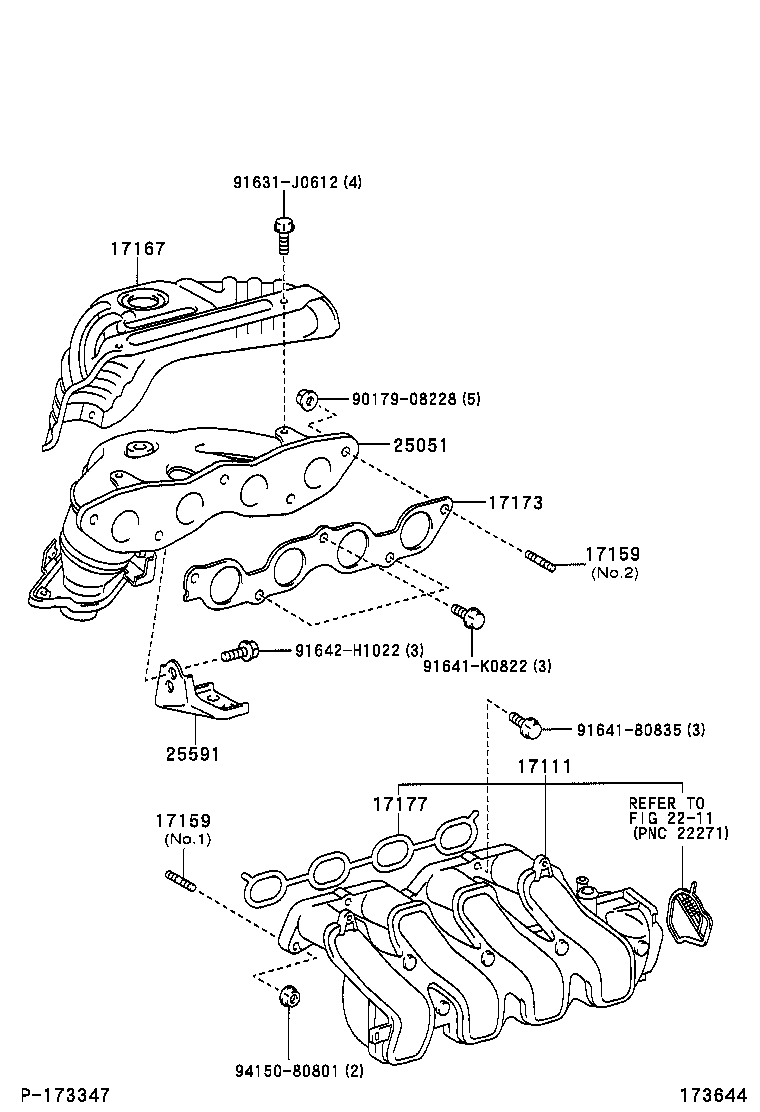 91631-J0612 (4)
17167
90179-08228 (5)
25051
17173
17159
(No.2)
91642-H1022 (3)
91641-K0822 (3)
25591
91641-80835 (3)
17111
17177
REFER TO
FIG 22-11
(PNC 22271)
17159
(No.1)
94150-80801 (2)
P-173347
173644