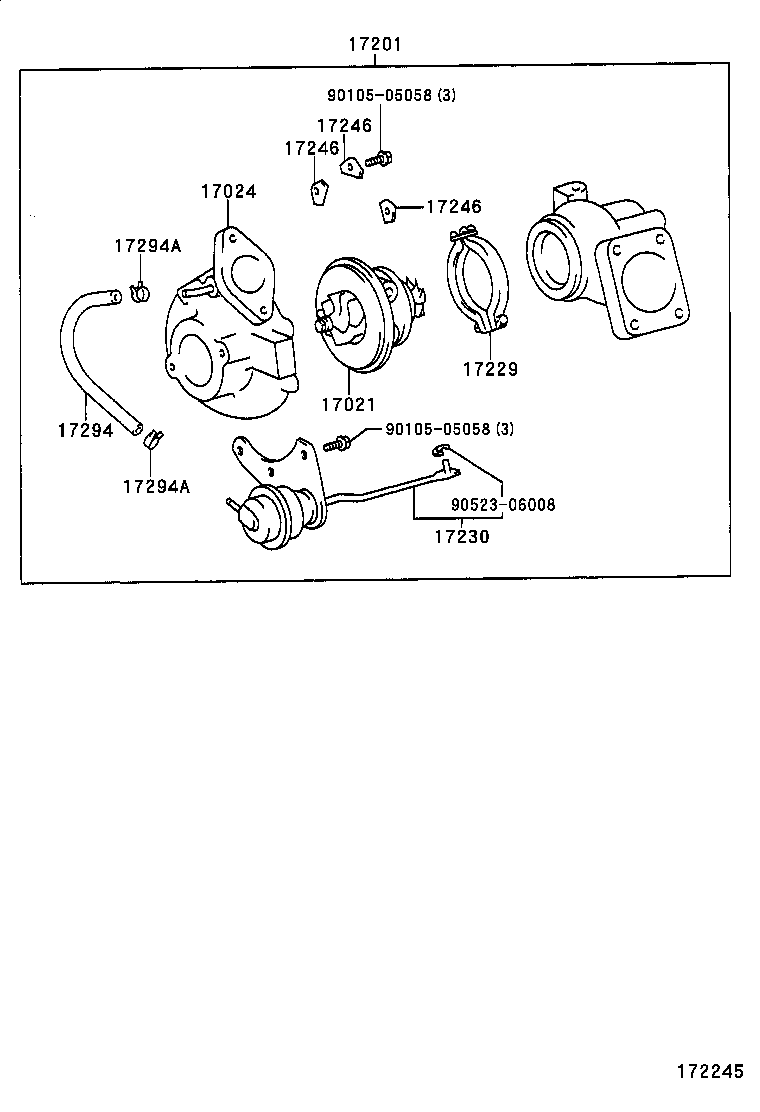 17201
90105-05058 (3)
17246
17246
17024
17246
17294A
17229
17021
17294
90105-05058 (3)
17294A
90523-06008
17230
172245