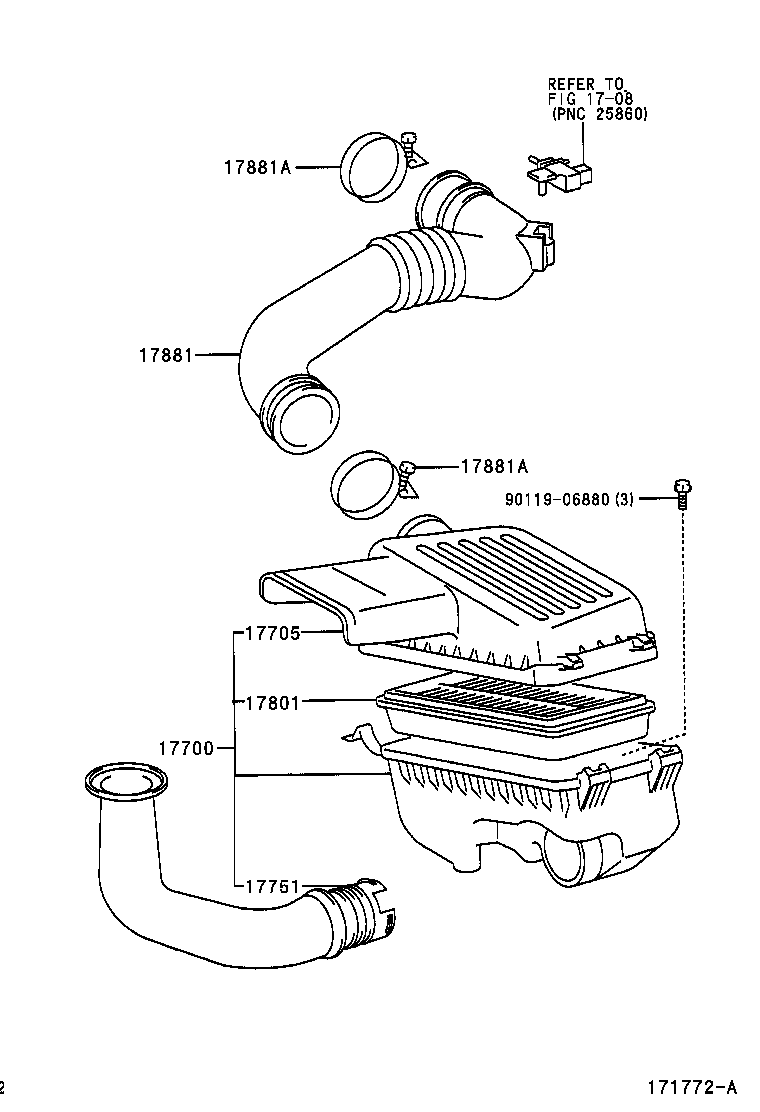 REFER TO
FIG 17-08
(PNC 25860)

17881A

17881

17881A

90119-06880 (3)

17705

17801

17700

17751

2

171772-A