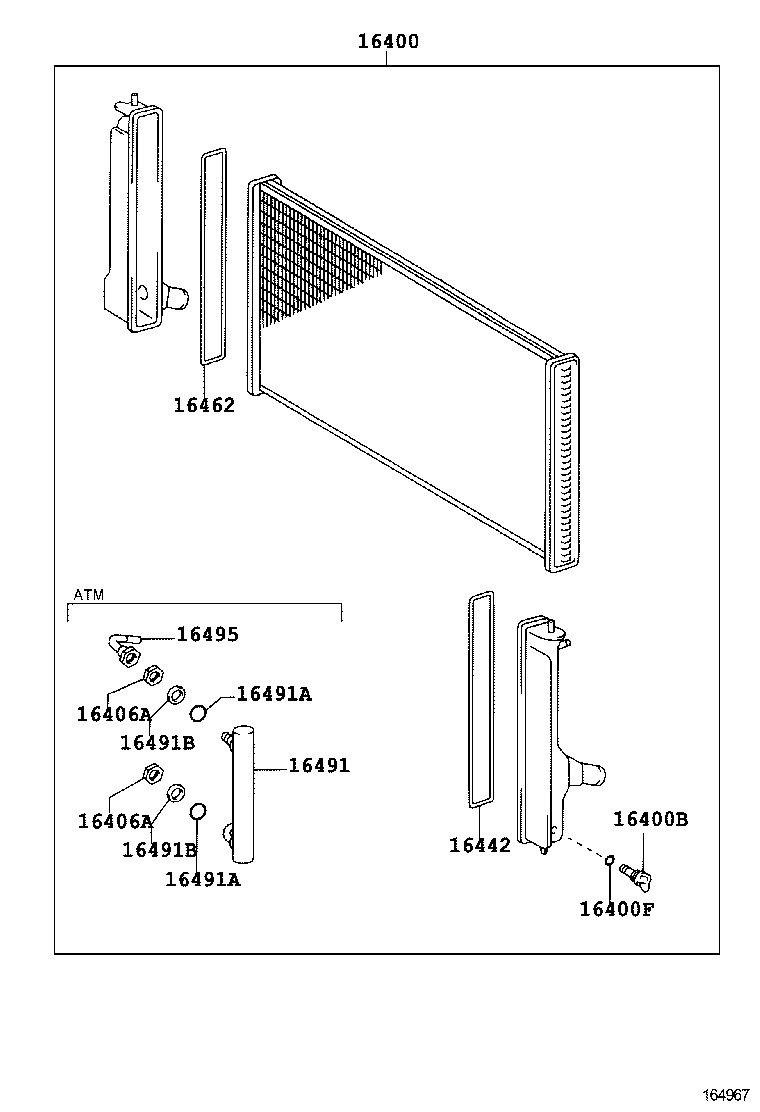 16400

16462

ATM

16495

16406A

16491A

16491B

16491

16406A

16491B

16491A

16442

16400B

16400F

164967