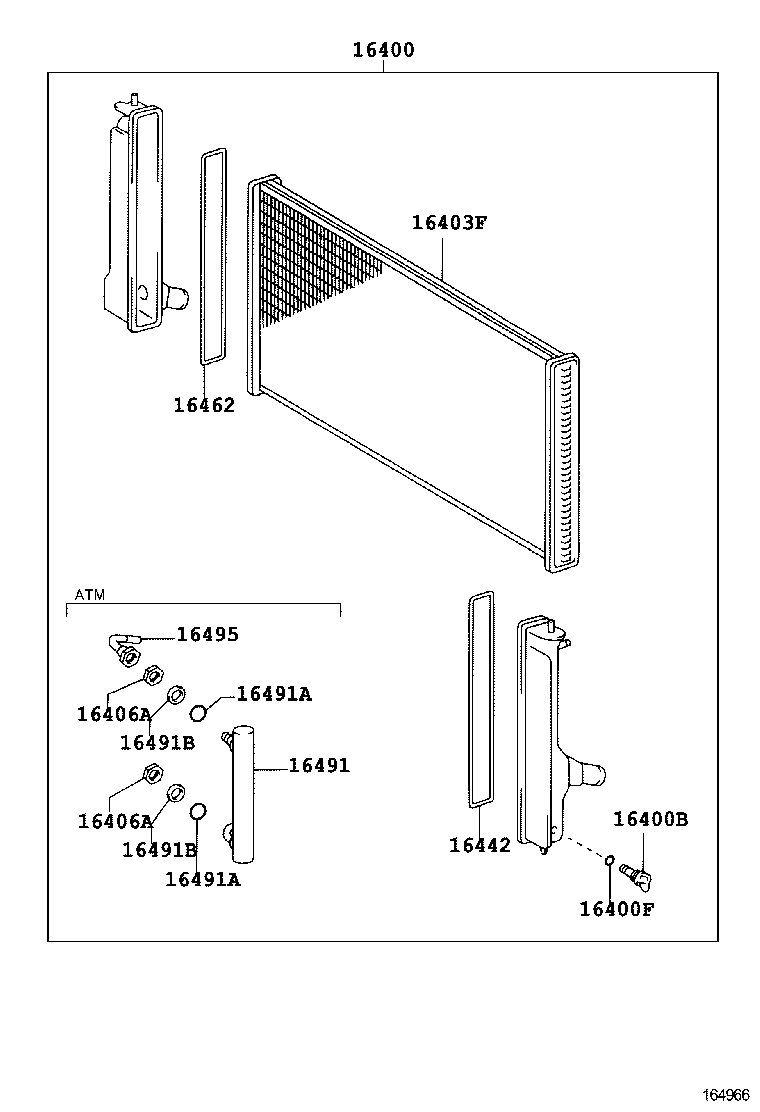 16400

16403F

16462

ATM

16495

16406A

16491A

16491B

16491

16406A

16491B

16491A

16442

16400B

16400F

164966