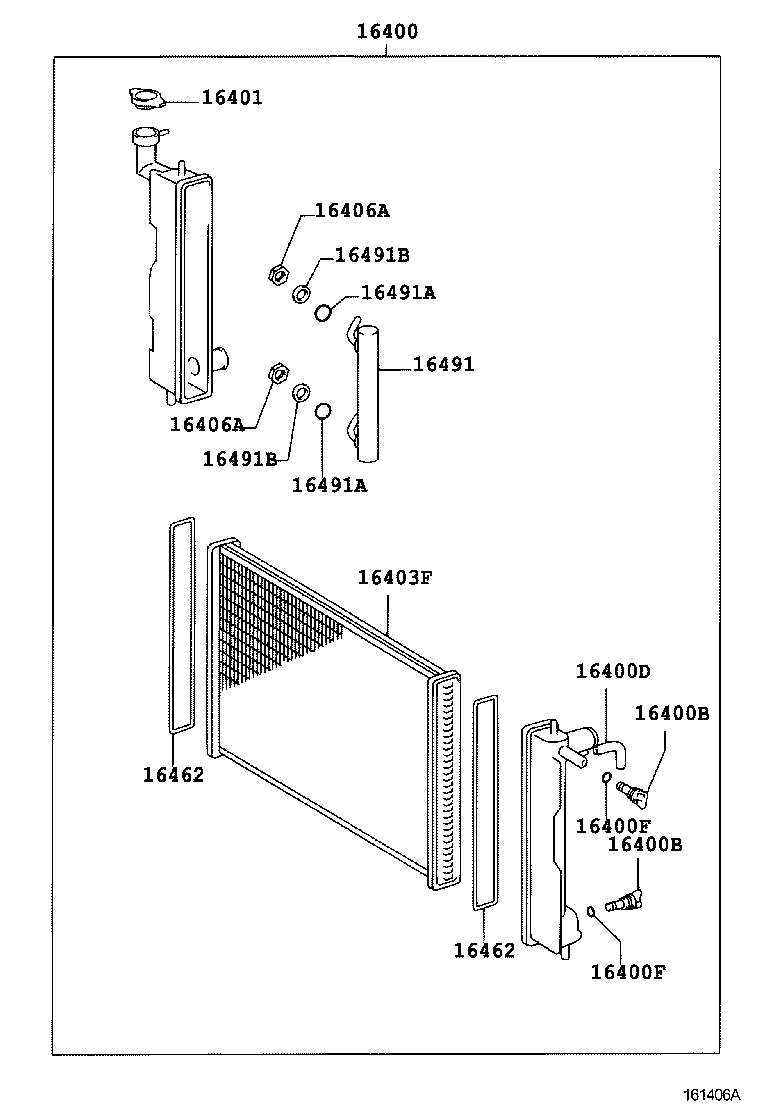 16400

16401

16406A

16491B

16491A

16491

16406A

16491B

16491A

16403F

16400D

16400B

16462

16400F

16400B

16462

16400F

161406A