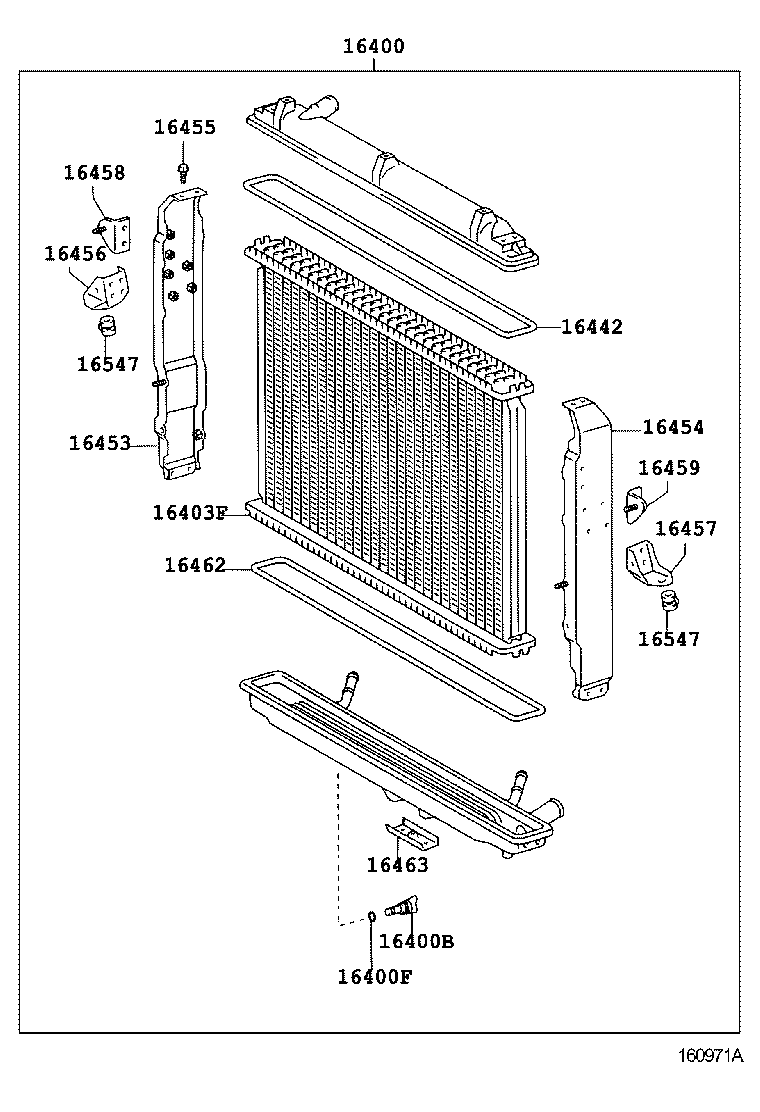 16400
16455
16458
16456
16547
16453
16442
16454
16459
16457
16547
16403F
16462
16463
16400B
16400F
160971A