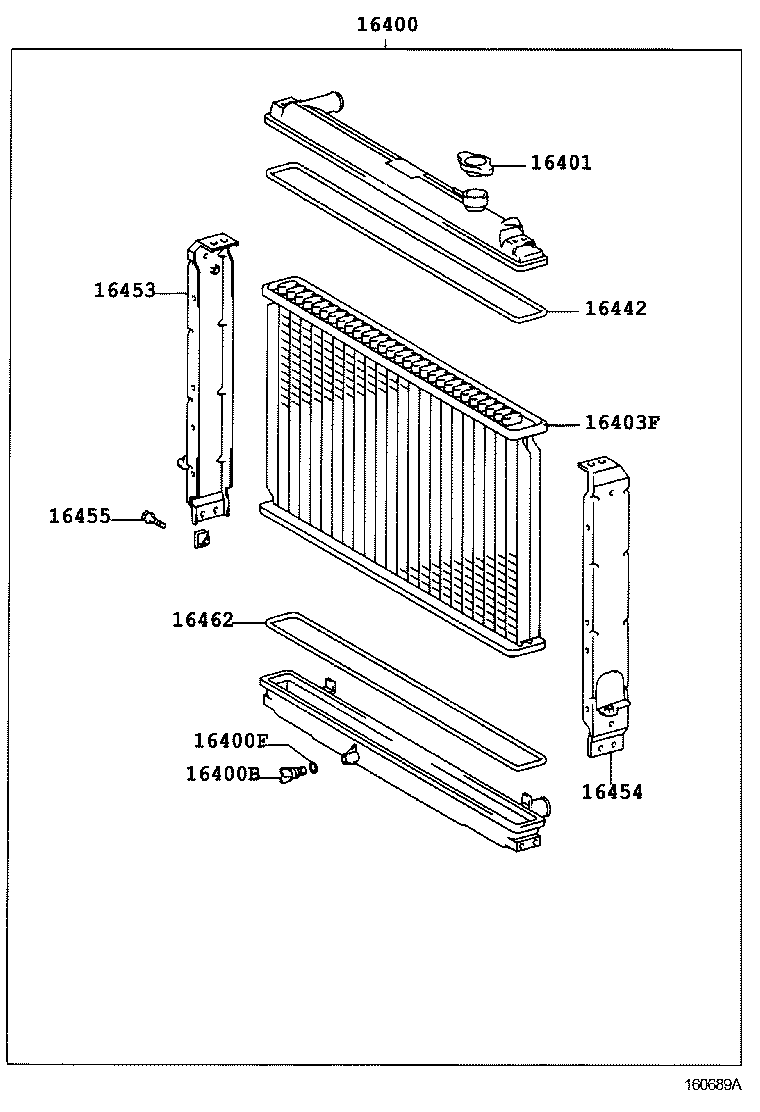 16400

16401

16453

16442

16403F

16455

16462

16400F

16400B

16454

160689A