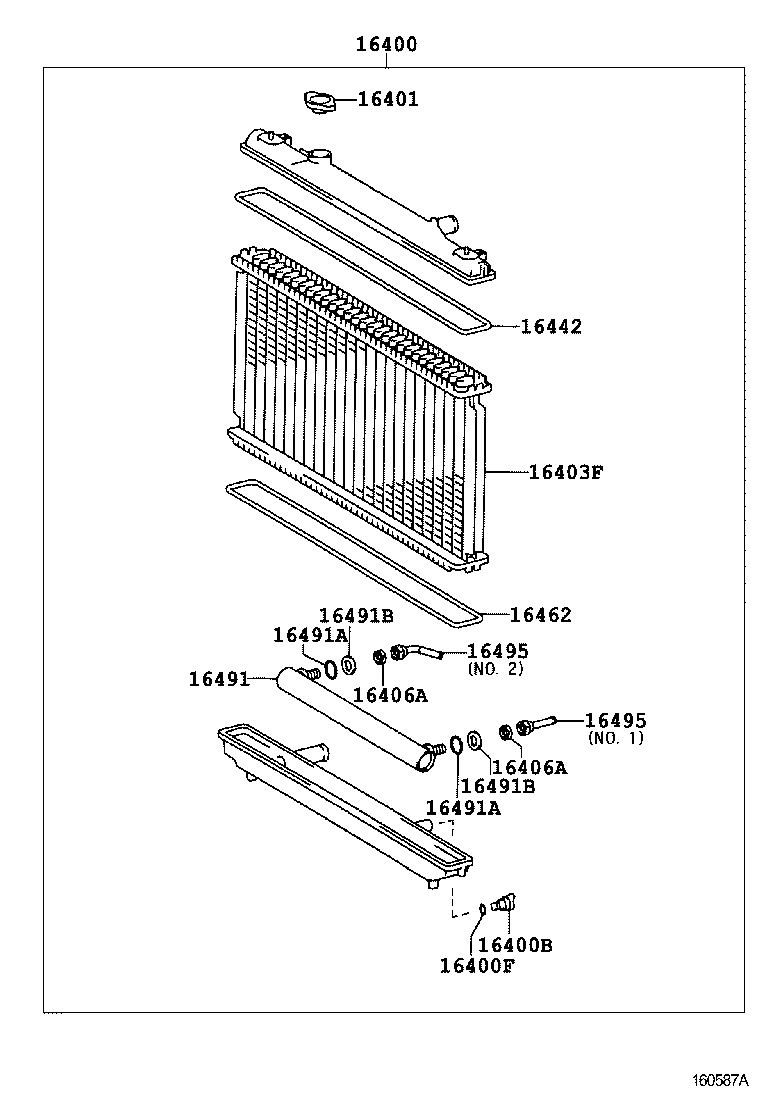 16400
16401
16442
16403F
16462
16491B
16491A
16495
(NO. 2)
16491
16406A
16495
(NO. 1)
16406A
16491B
16491A
16400B
16400F
160587A