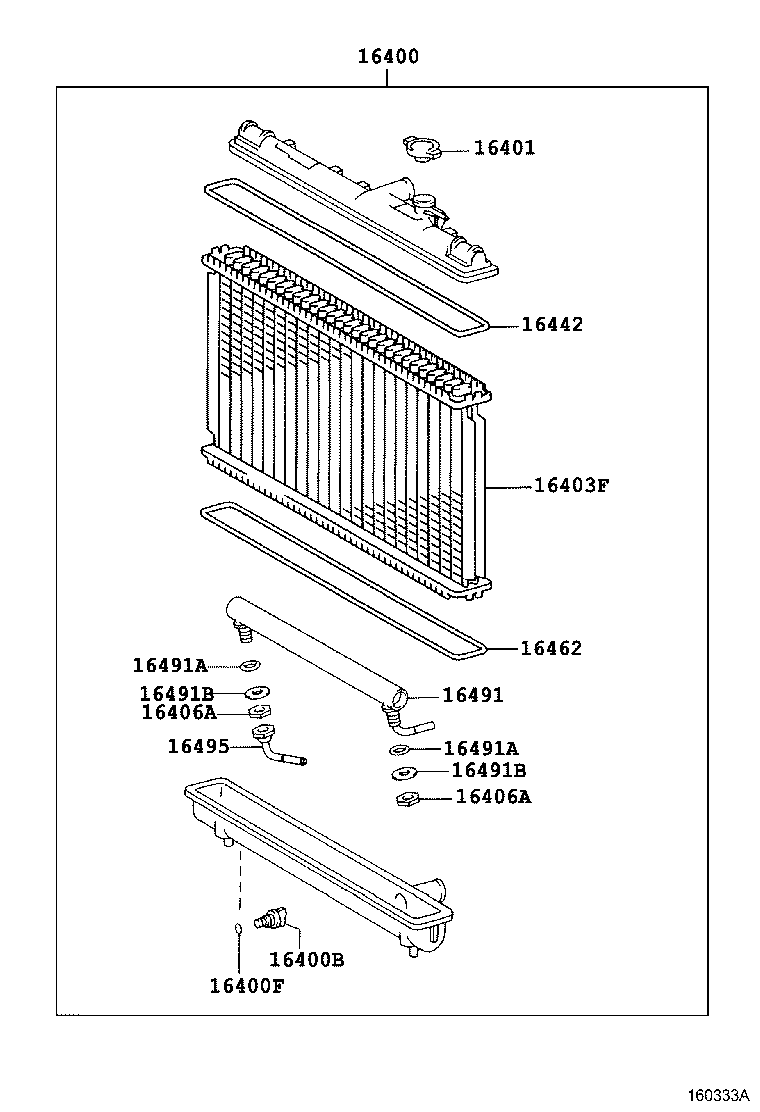 16400

16401

16442

16403F

16462

16491A

16491B

16406A

16491

16495

16491A

16491B

16406A

16400B

16400F

160333A