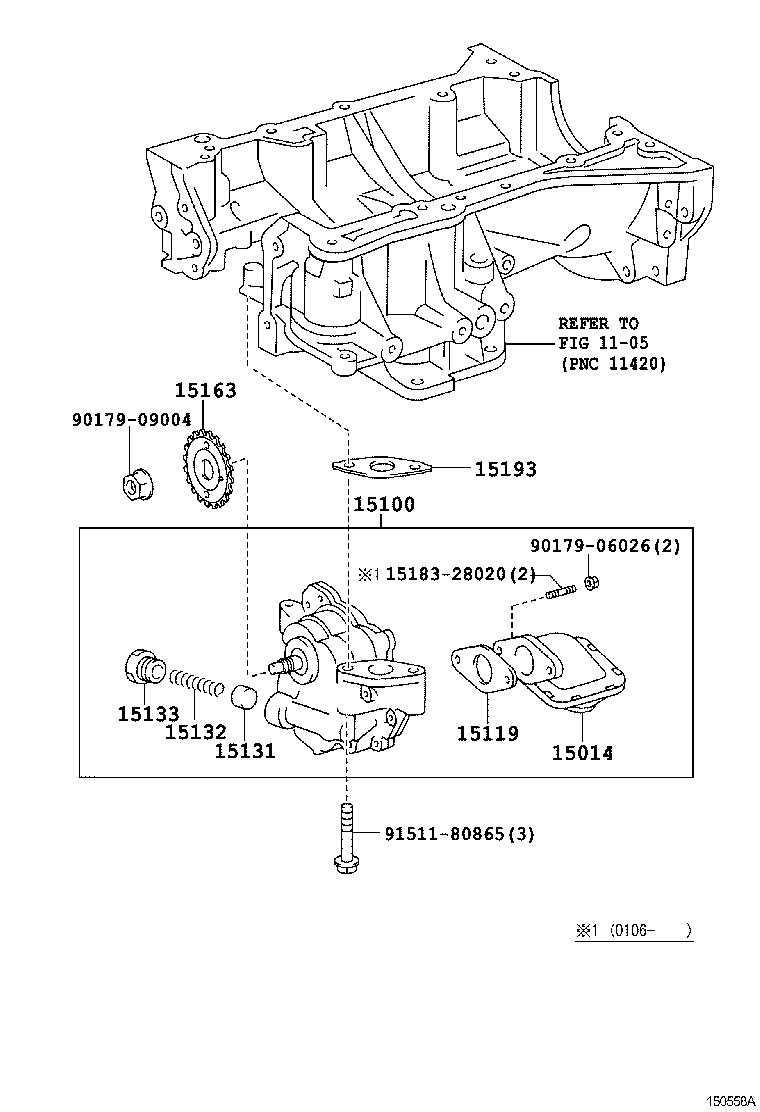 REFER TO
FIG 11-05
(PNC 11420)

15163

90179-09004

15193

15100

90179-06026(2)

※1 15183-28020(2)

15133

15132

15131

15119

15014

91511-80865(3)

※1 (0106- )

150558A