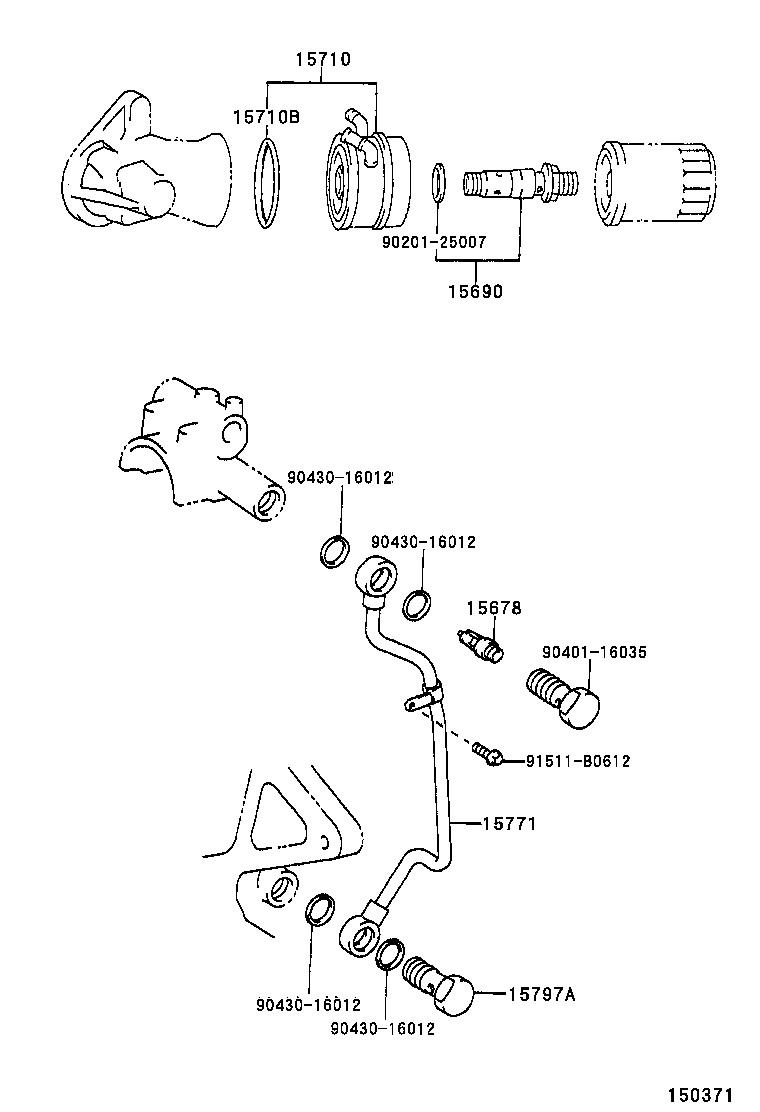 15710
15710B
90201-25007
15690
90430-16012
90430-16012
15678
90401-16035
91511-B0612
15771
90430-16012
90430-16012
15797A
150371