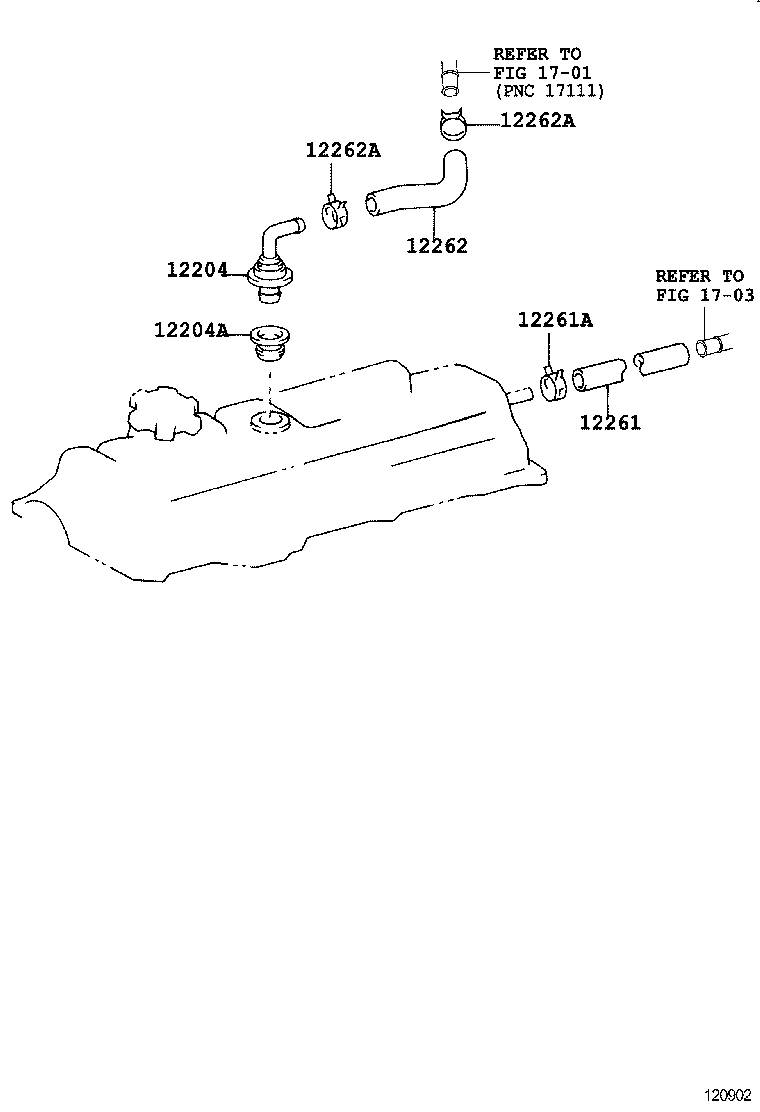 REFER TO
FIG 17-01
(PNC 17111)

12262A

12262A

12262

12204

REFER TO
FIG 17-03

12204A

12261A

12261

120902