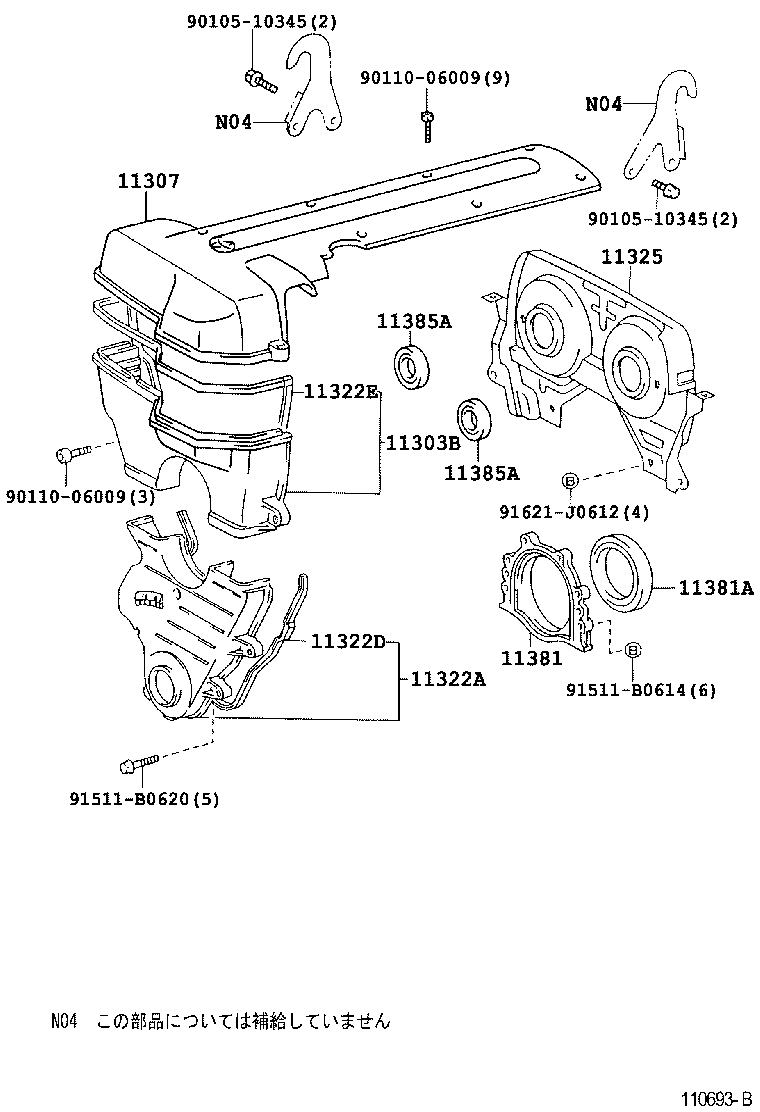 90105-10345(2)

N04

90110-06009(9)

N04

90105-10345(2)

11307

11325

11385A

11322E

11303B

11385A

90110-06009(3)

91621-J0612(4)

11381A

11381

11322D

11322A

91511-B0614(6)

91511-B0620(5)

N04　この部品については補給していません

110693-B