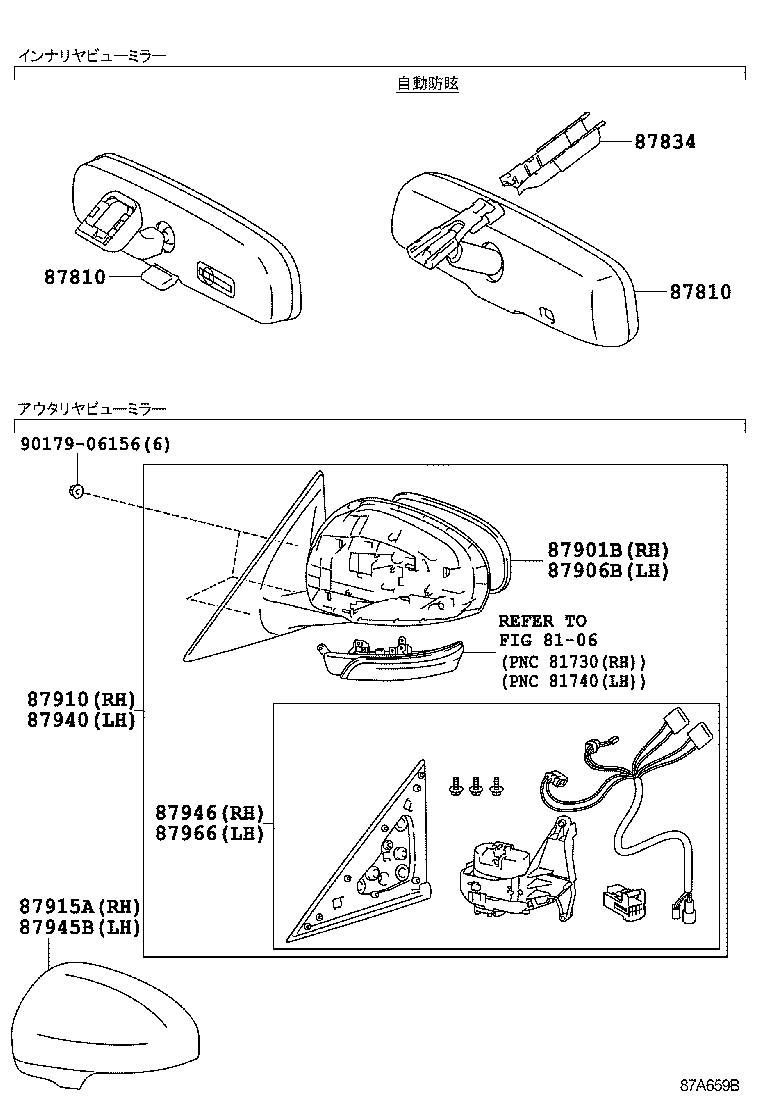 インナリヤビューミラー

自動防眩

87834

87810

87810

アウタリヤビューミラー

90179-06156(6)

87901B(RH)
87906B(LH)

REFER TO
FIG 81-06
(PNC 81730(RH))
(PNC 81740(LH))

87910(RH)
87940(LH)

87946(RH)
87966(LH)

87915A(RH)
87945B(LH)

87A659B