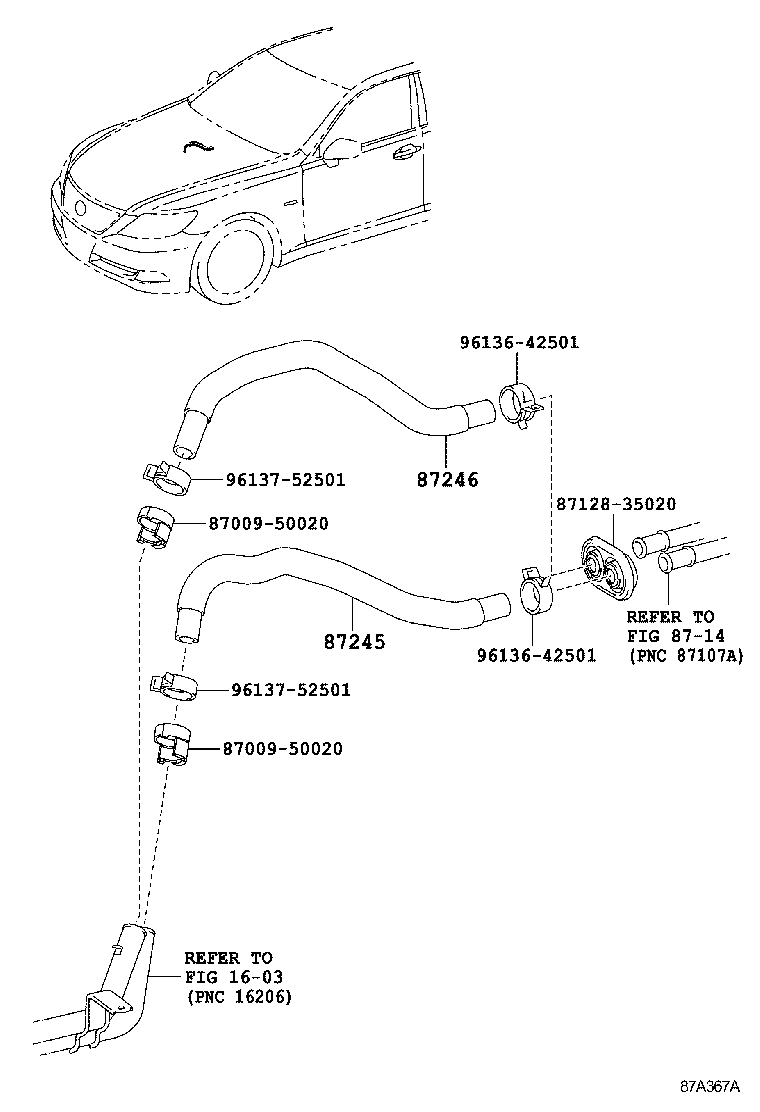 96136-42501

96137-52501

87246

87009-50020

87128-35020

87245

96136-42501

REFER TO FIG 87-14 (PNC 87107A)

96137-52501

87009-50020

REFER TO FIG 16-03 (PNC 16206)

87A367A