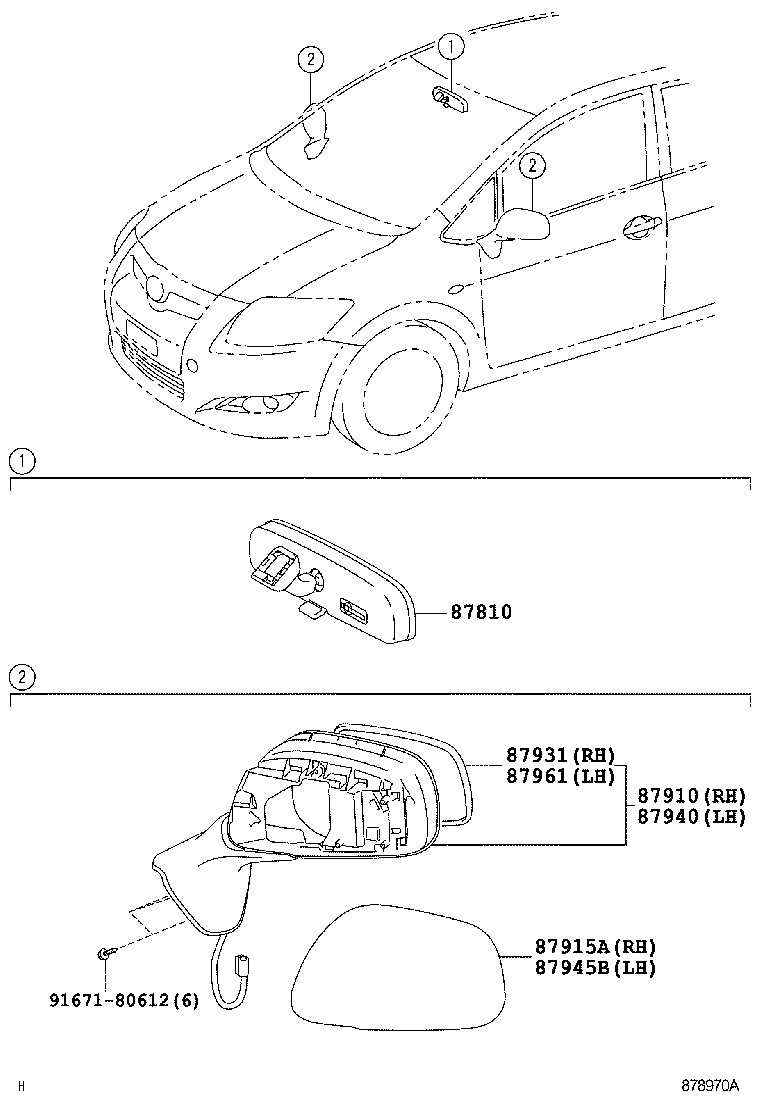 2

1

2

1

87810

2

87931(RH)
87961(LH)

87910(RH)
87940(LH)

87915A(RH)
87945B(LH)

91671-80612(6)

H

878970A