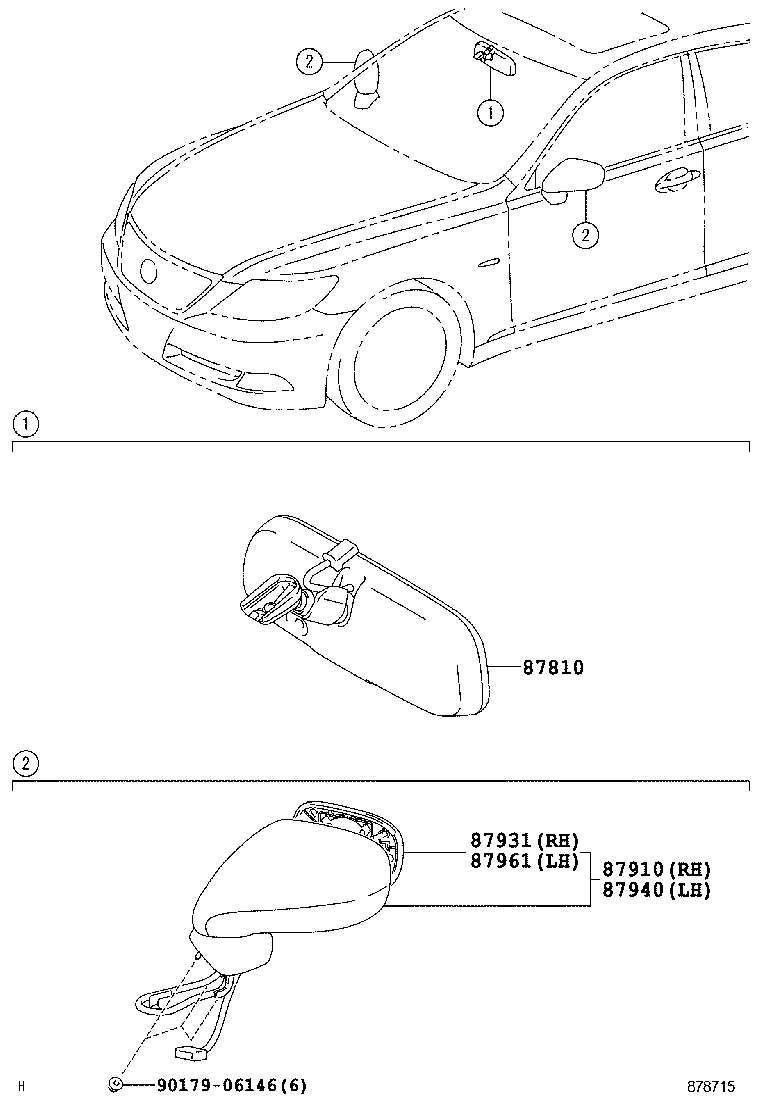 2
1
2
1
87810
2
87931(RH)
87961(LH)
87910(RH)
87940(LH)
H
90179-06146(6)
878715