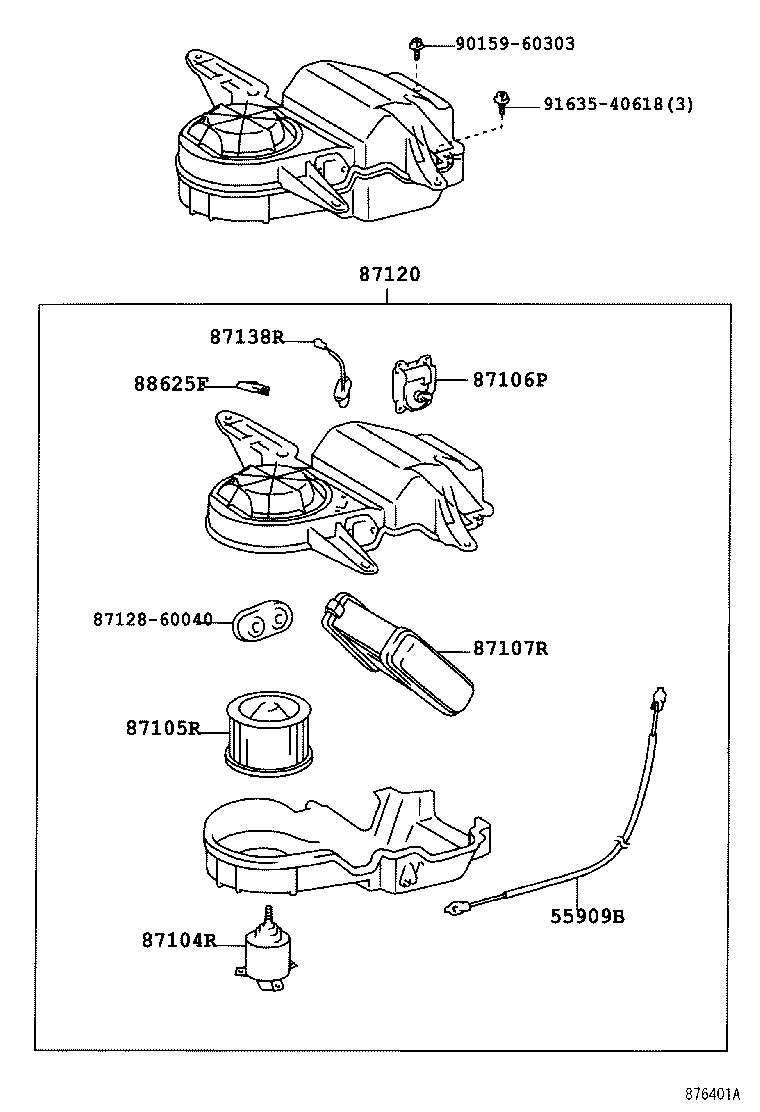 90159-60303
91635-40618(3)
87120
87138R
88625F
87106P
87128-60040
87107R
87105R
55909B
87104R
876401A