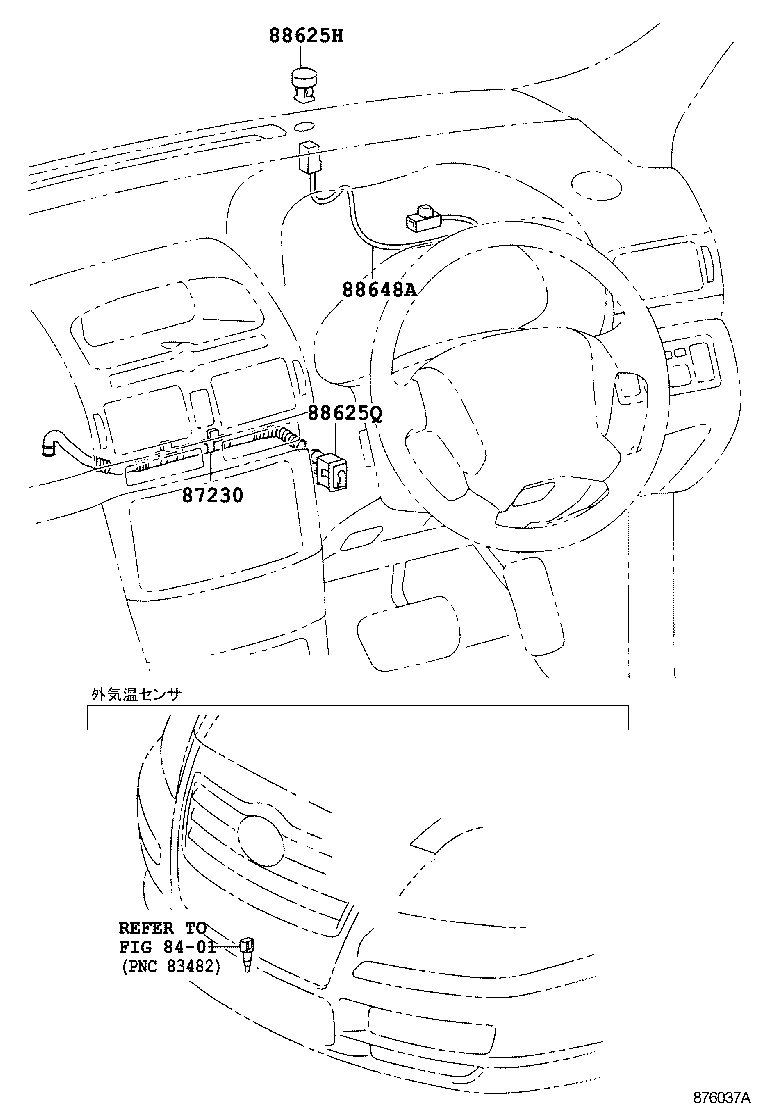 88625H

88648A

88625Q

87230

外気温センサ

REFER TO
FIG 84-01
(PNC 83482)

876037A