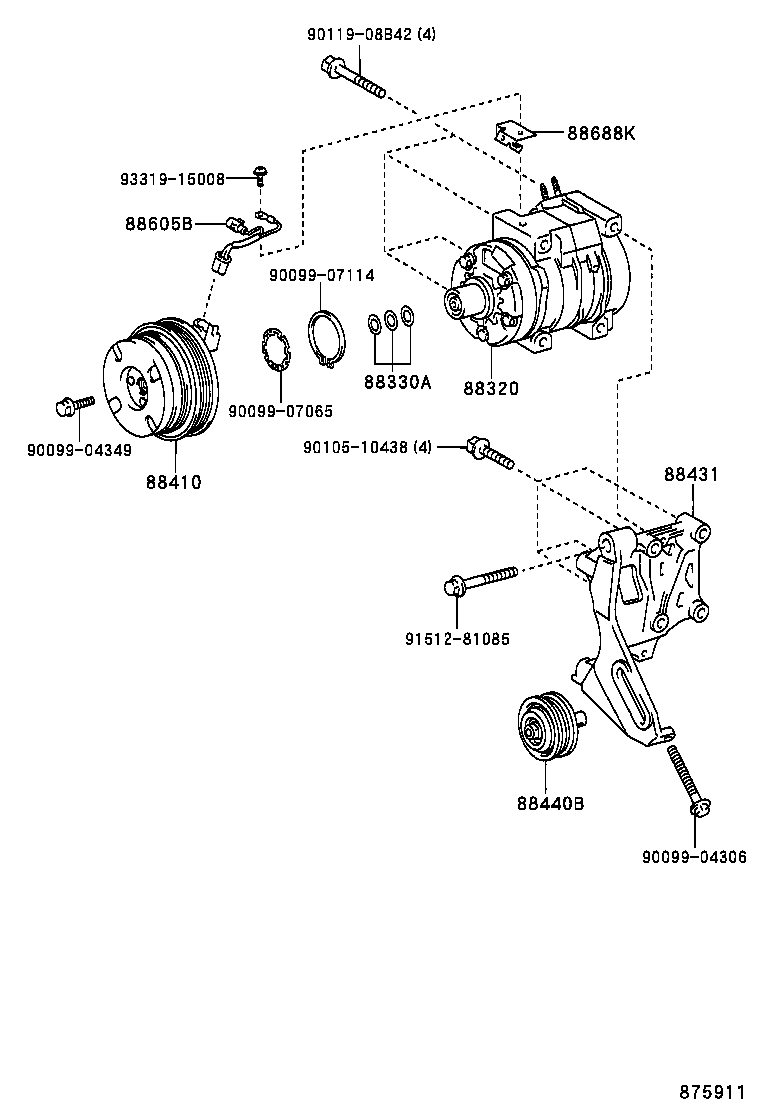 90119-08B42 (4)
88688K
93319-15008
88605B
90099-07114
88330A
88320
90099-07065
90099-04349
88410
90105-10438 (4)
88431
91512-81085
88440B
90099-04306
875911