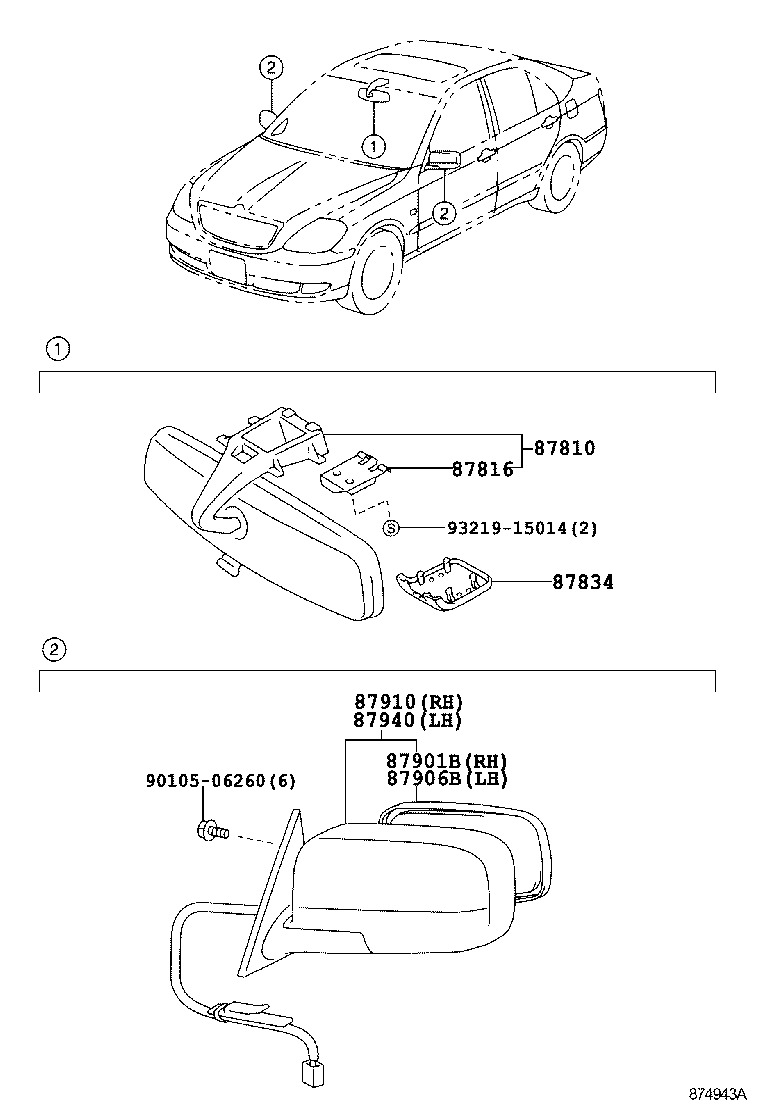 2
1
2

1
87810
87816
S 93219-15014(2)
87834

2
87910(RH)
87940(LH)
87901B(RH)
87906B(LH)
90105-06260(6)

874943A