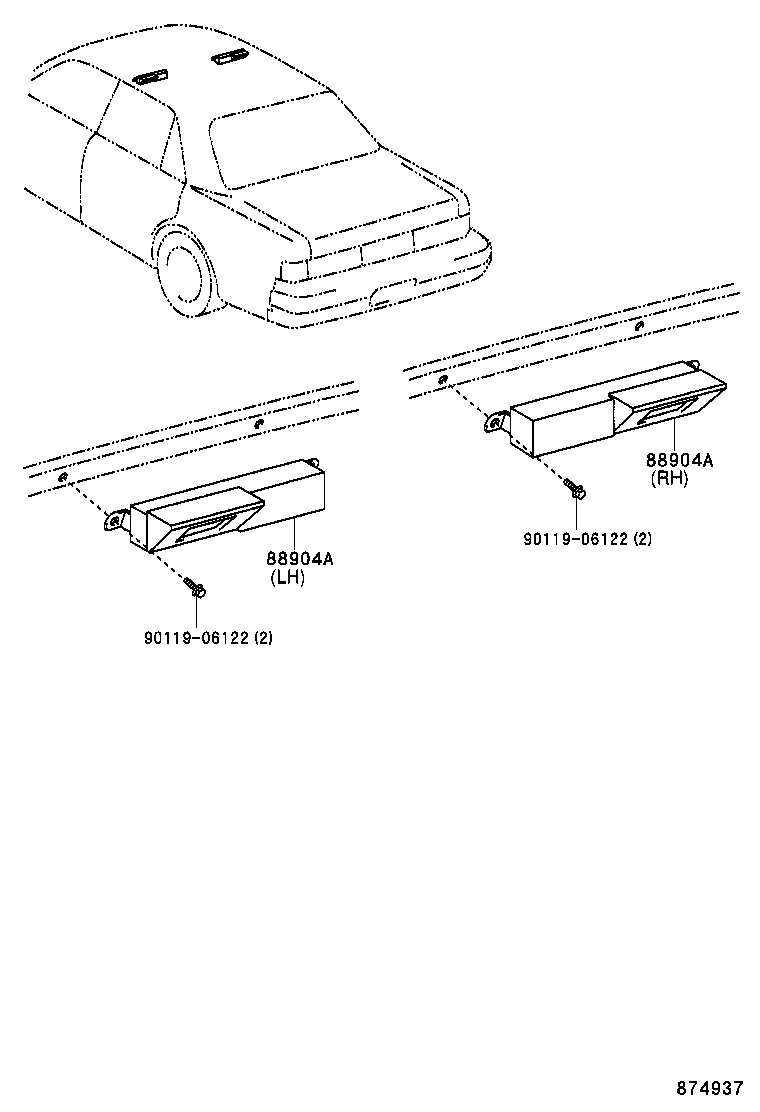 88904A
(RH)

90119-06122 (2)

88904A
(LH)

90119-06122 (2)

874937