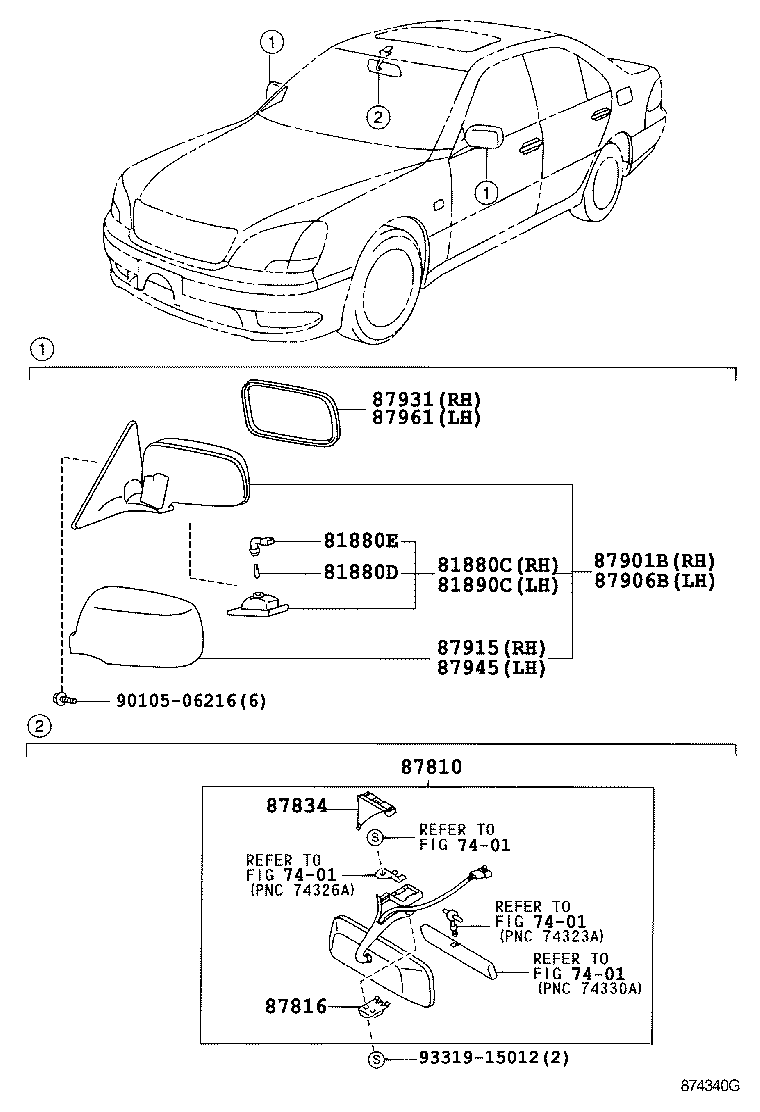 1
2
1

1

87931(RH)
87961(LH)

81880E
81880D
81880C(RH)
81890C(LH)
87901B(RH)
87906B(LH)

87915(RH)
87945(LH)

90105-06216(6)

2

87810

87834
S REFER TO FIG 74-01

REFER TO FIG 74-01 (PNC 74326A)

REFER TO FIG 74-01 (PNC 74323A)

REFER TO FIG 74-01 (PNC 74330A)

87816

S 93319-15012(2)

874340G