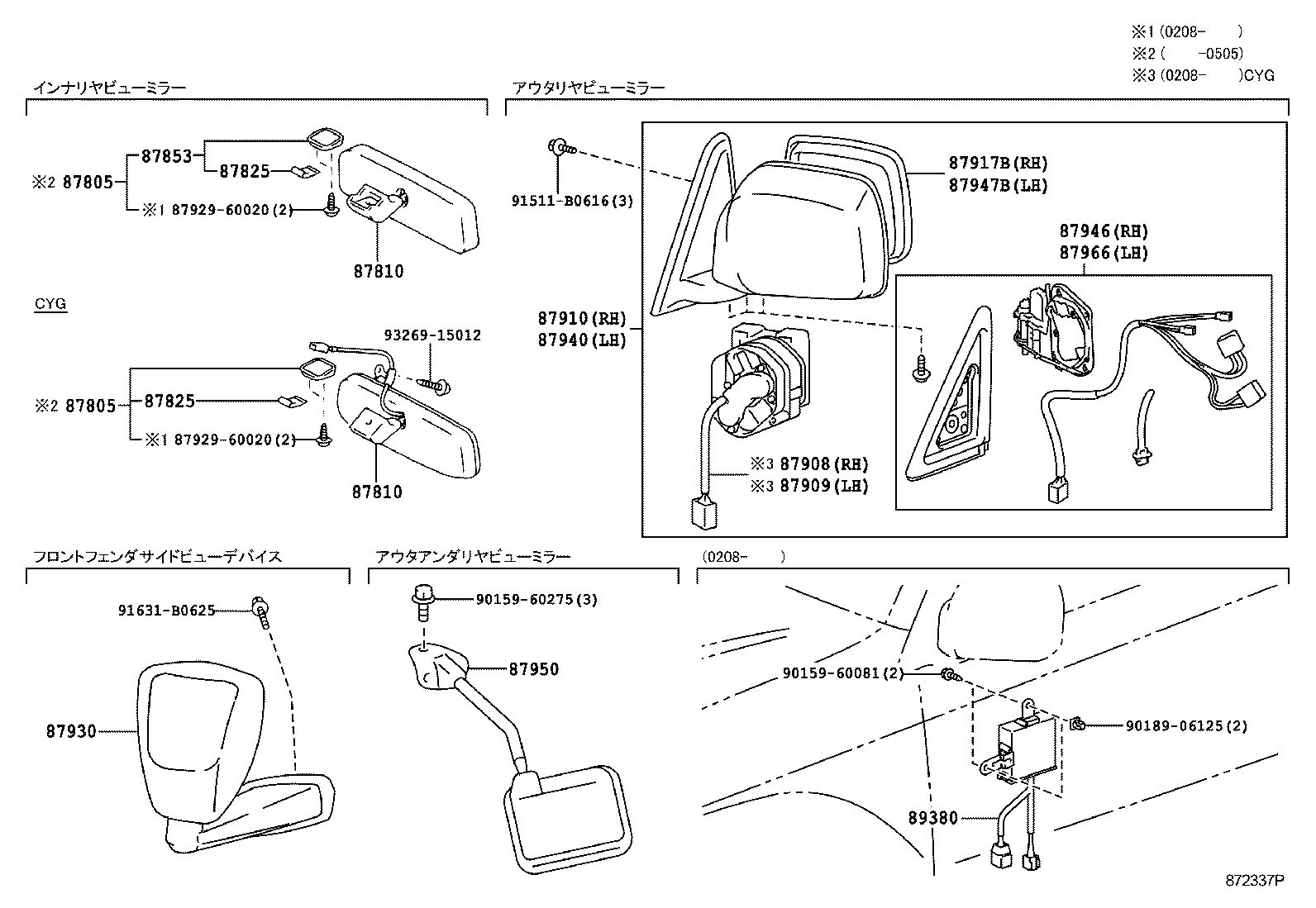 ※1 (0208- )
※2 ( -0505)
※3 (0208- )CYG

インナリヤビューミラー

※2 87805
87853
87825
※1 87929-60020(2)
87810

CYG

93269-15012
※2 87805
87825
※1 87929-60020(2)
87810

アウタリヤビューミラー

91511-B0616(3)
87917B(RH)
87947B(LH)
87946(RH)
87966(LH)
87910(RH)
87940(LH)
※3 87908(RH)
※3 87909(LH)

フロントフェンダサイドビューデバイス

91631-B0625
87930

アウタアンダリヤビューミラー

90159-60275(3)
87950

(0208- )

90159-60081(2)
90189-06125(2)
89380

872337P