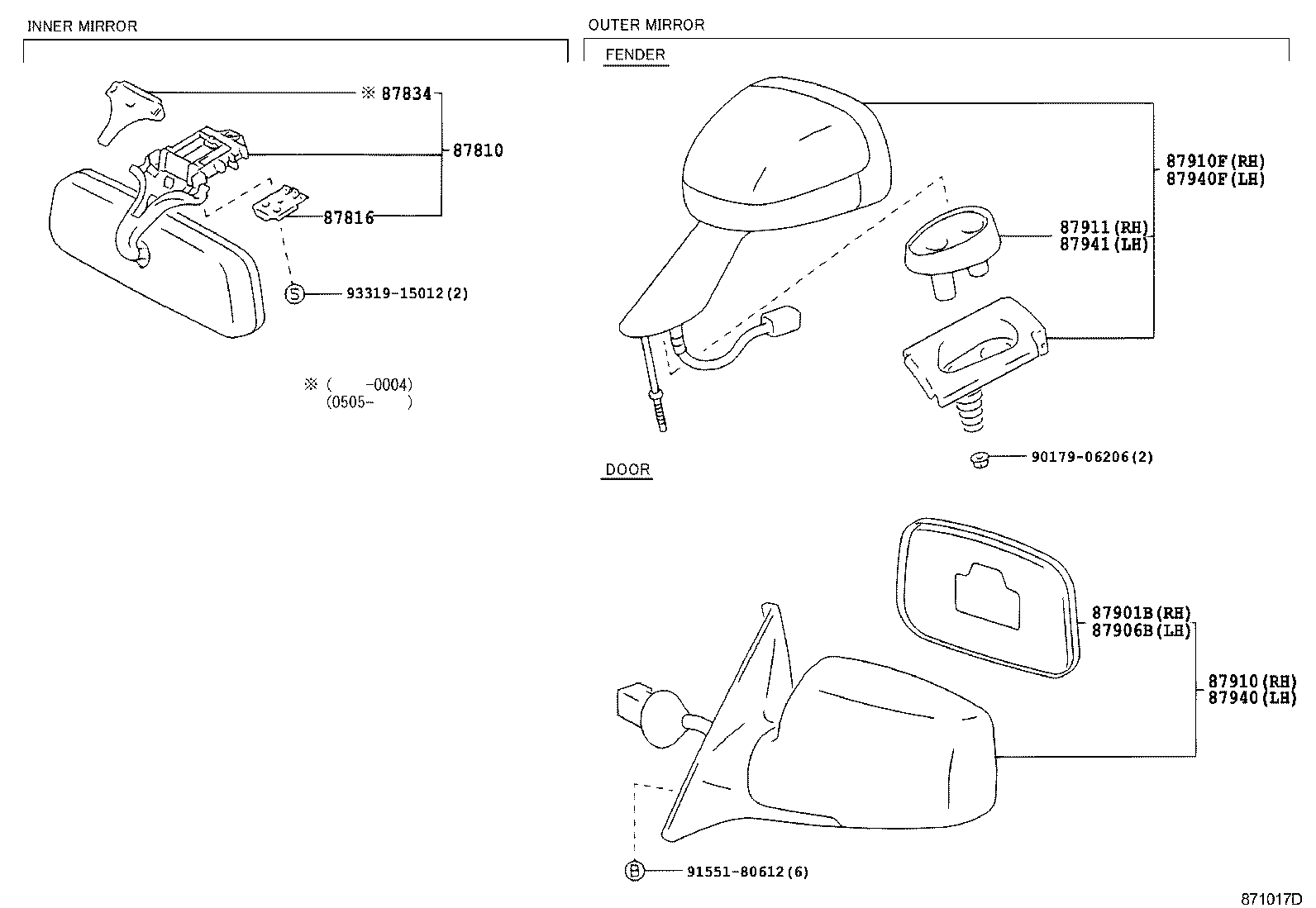 INNER MIRROR

※ 87834

87810

87816

S 93319-15012(2)

※ (    -0004)
(0505-    )

OUTER MIRROR

FENDER

87910F(RH)
87940F(LH)

87911(RH)
87941(LH)

90179-06206(2)

DOOR

87901B(RH)
87906B(LH)

87910(RH)
87940(LH)

B 91551-80612(6)

871017D