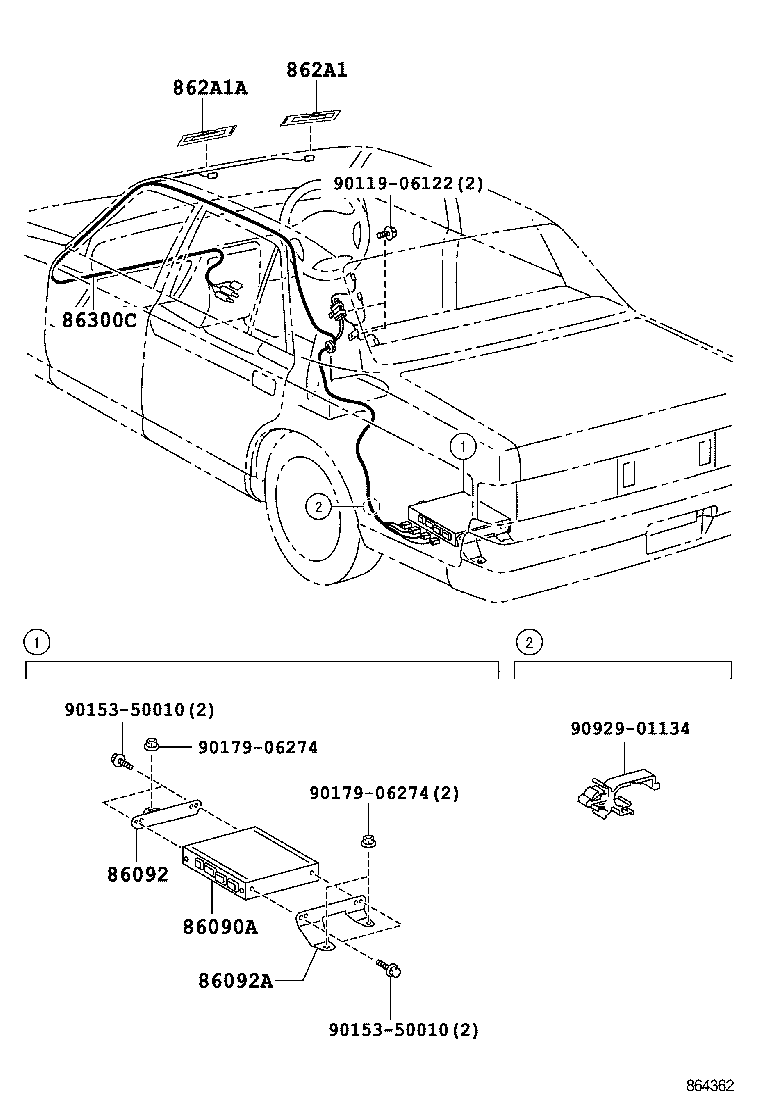 862A1A
862A1
90119-06122(2)
86300C
1
2
1
2
90153-50010(2)
90179-06274
90179-06274(2)
86092
86090A
86092A
90153-50010(2)
90929-01134
864362