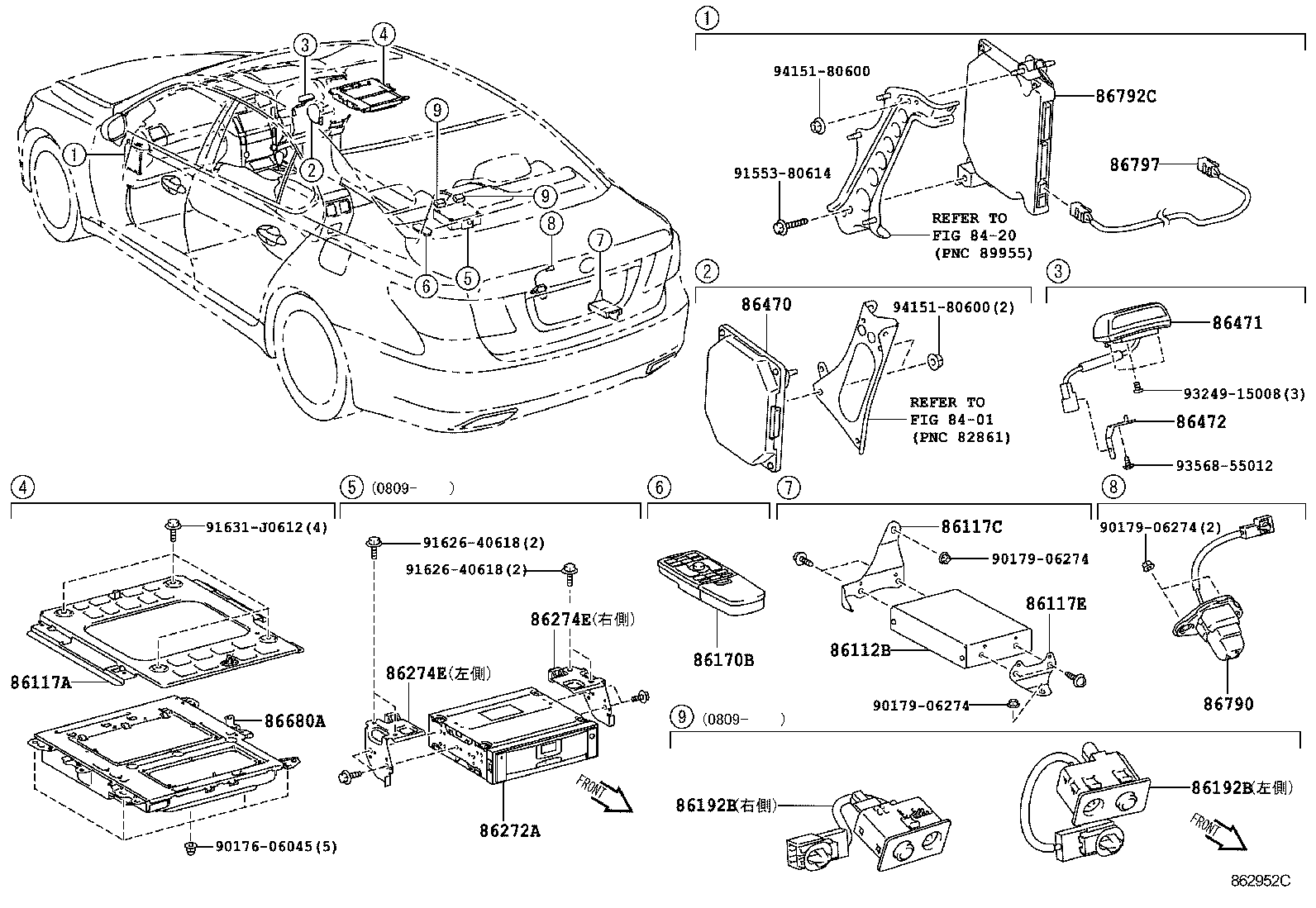 3 4 9 1 2 9 8 7 6 5

1
94151-80600
86792C
86797
91553-80614
REFER TO
FIG 84-20
(PNC 89955)

2
86470
94151-80600(2)
REFER TO
FIG 84-01
(PNC 82861)

3
86471
93249-15008(3)
86472
93568-55012

4
91631-J0612(4)
86117A
86680A
90176-06045(5)

5 (0809- )
91626-40618(2)
91626-40618(2)
86274E(右側)
86274E(左側)
86272A
FRONT

6
86170B

7
86117C
90179-06274
86117E
86112B
90179-06274

8
90179-06274(2)
86790

9 (0809- )
86192B(右側)
86192B(左側)
FRONT

862952C