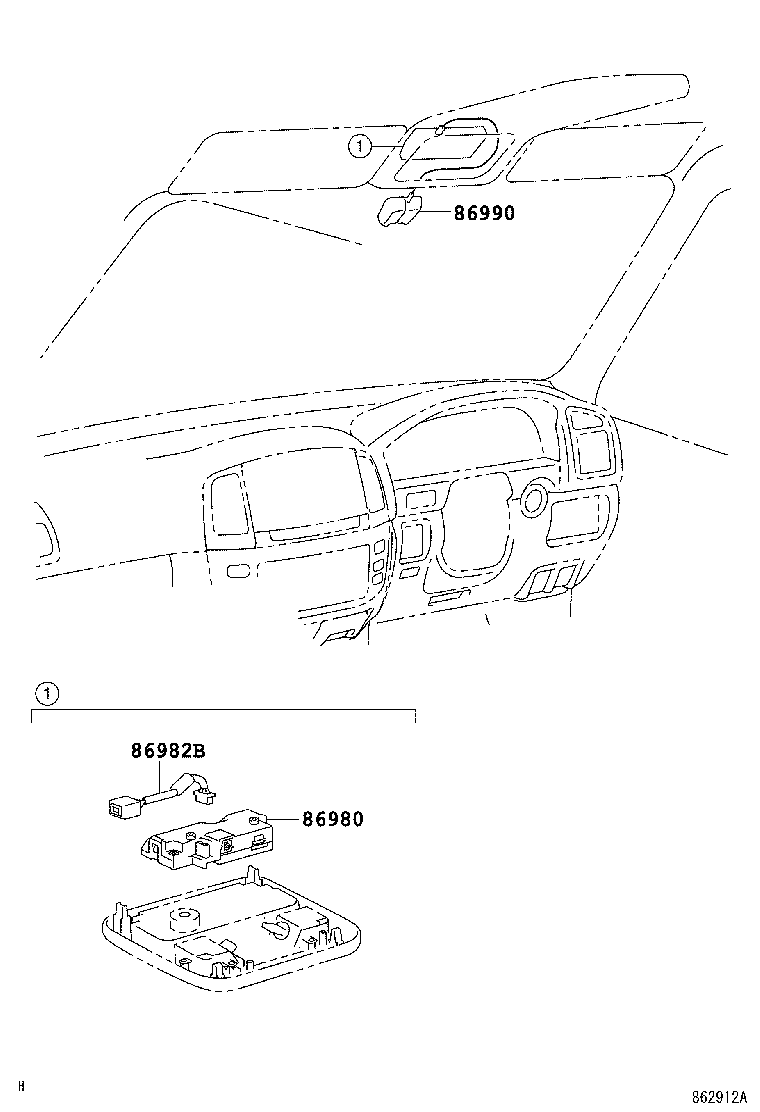 1

86990

1

86982B

86980

H

862912A