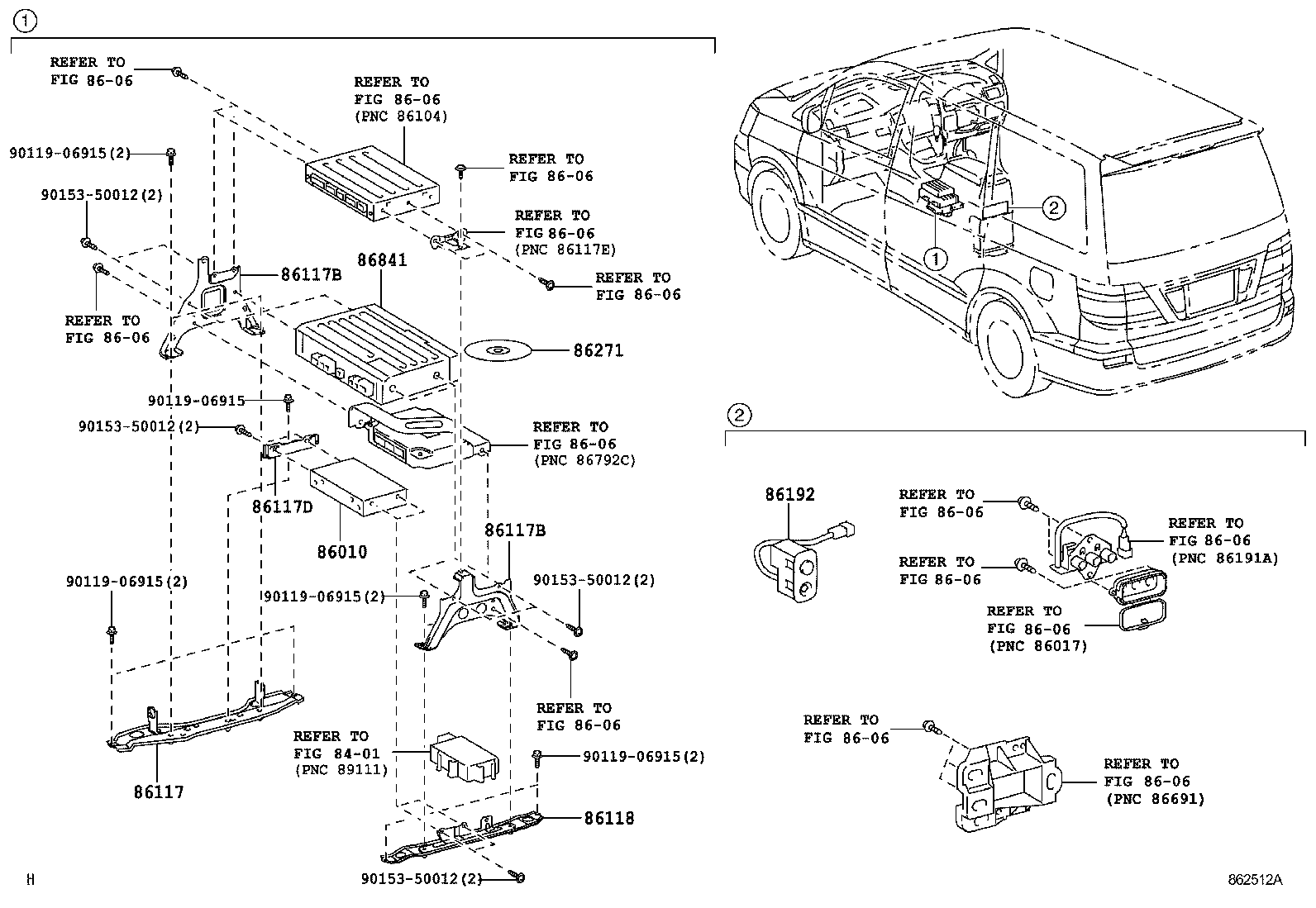 ①

REFER TO FIG 86-06

REFER TO FIG 86-06 (PNC 86104)

90119-06915(2)

REFER TO FIG 86-06

90153-50012(2)

REFER TO FIG 86-06 (PNC 86117E)

86117B

86841

REFER TO FIG 86-06

REFER TO FIG 86-06

86271

90119-06915

90153-50012(2)

REFER TO FIG 86-06 (PNC 86792C)

86117D

86010

86117B

90119-06915(2)

90119-06915(2)

90153-50012(2)

REFER TO FIG 86-06

REFER TO FIG 84-01 (PNC 89111)

90119-06915(2)

86117

86118

90153-50012(2)

H

②

①

②

86192

REFER TO FIG 86-06

REFER TO FIG 86-06 (PNC 86191A)

REFER TO FIG 86-06

REFER TO FIG 86-06 (PNC 86017)

REFER TO FIG 86-06

REFER TO FIG 86-06 (PNC 86691)

862512A