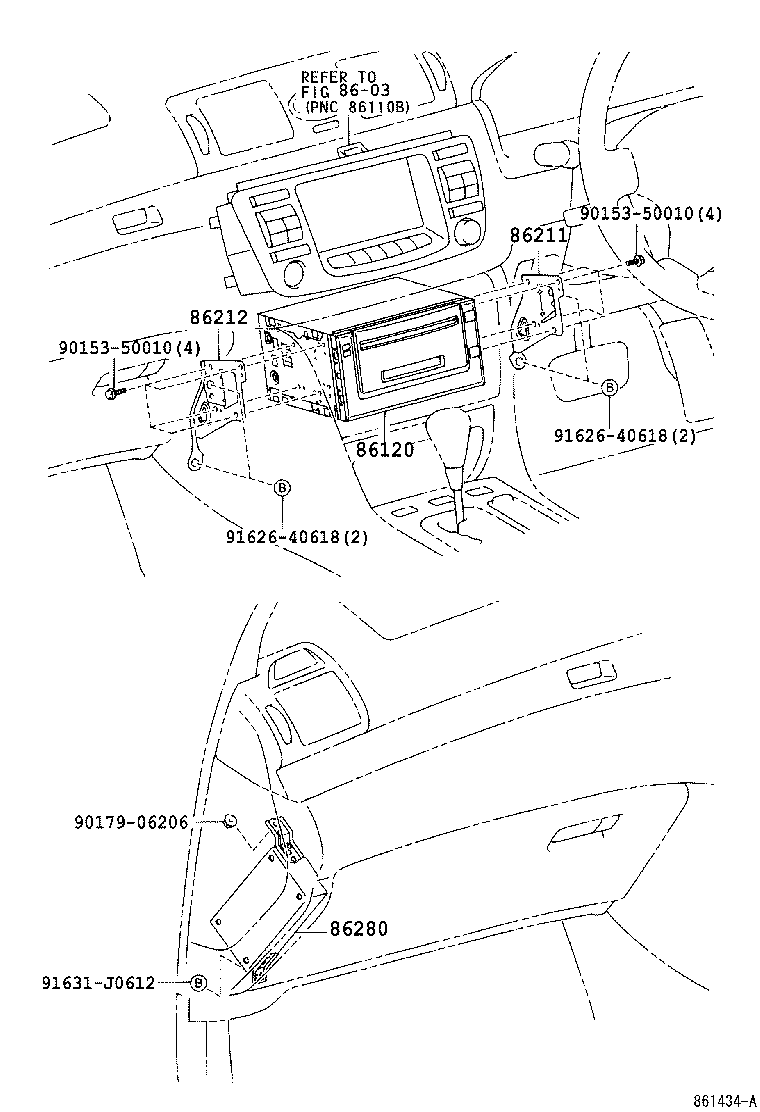 REFER TO
FIG 86-03
(PNC 86110B)

90153-50010(4)

86211

86212

90153-50010(4)

B

91626-40618(2)

86120

B

91626-40618(2)

90179-06206

86280

91631-J0612

B

861434-A