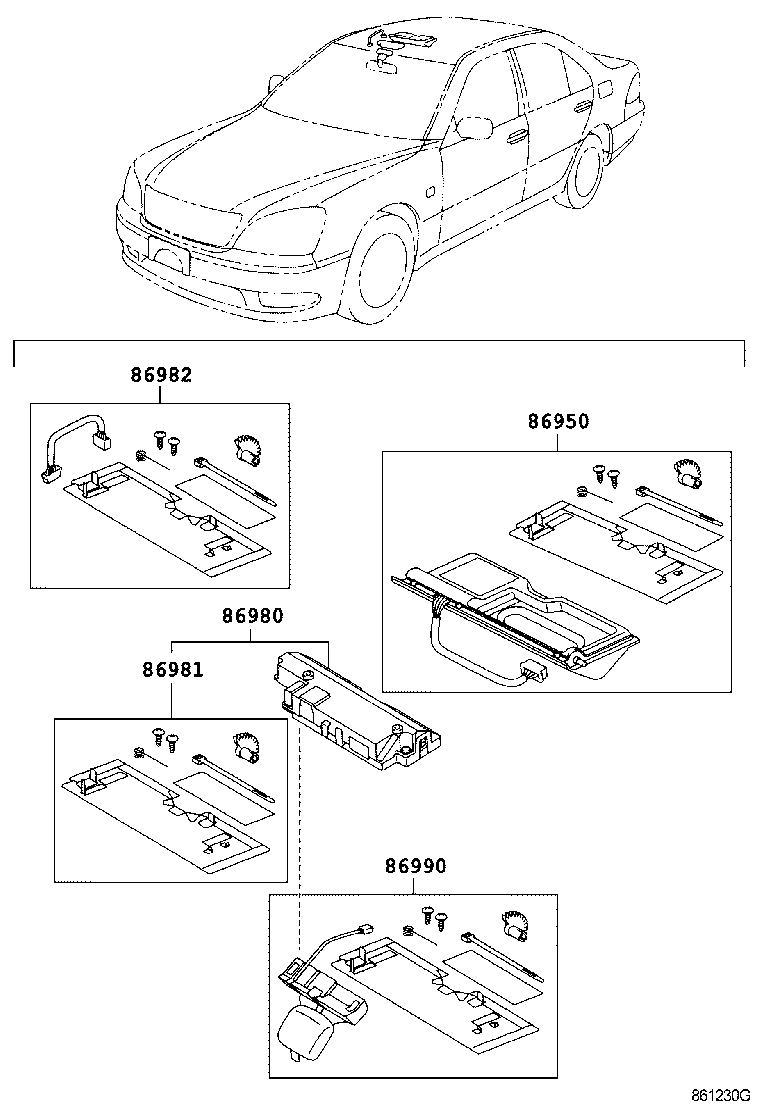 86982

86950

86980

86981

86990

861230G