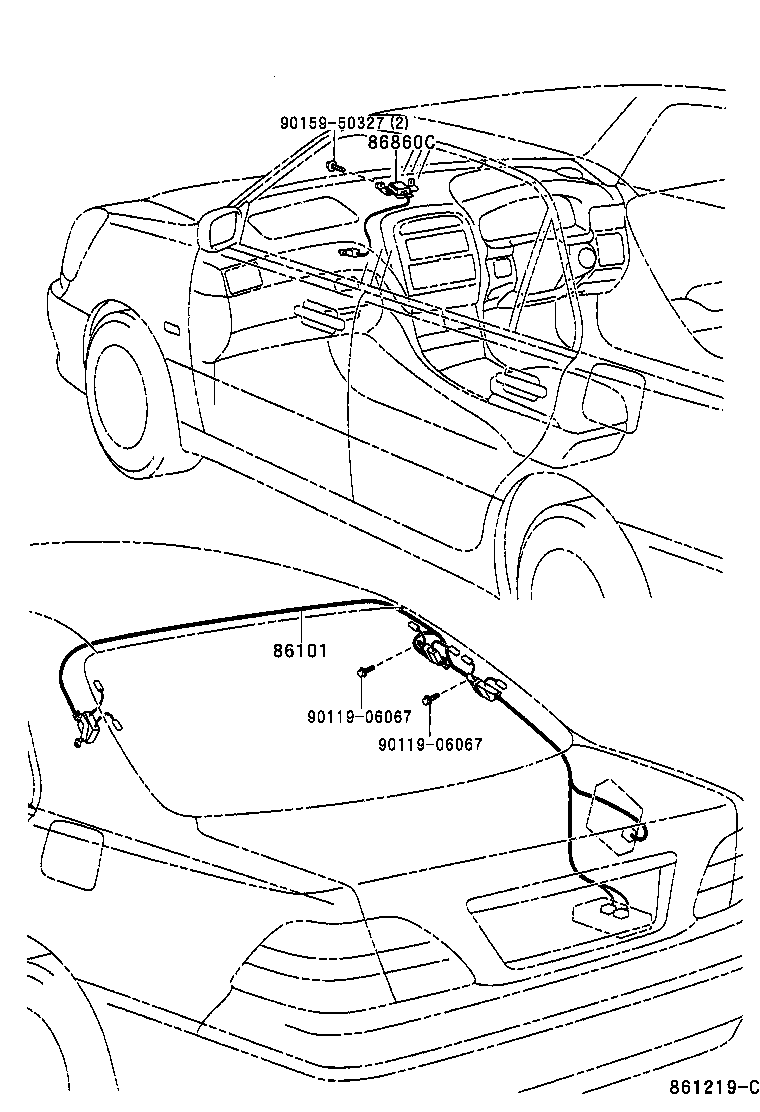 90159-50327 (2)
86860C
86101
90119-06067
90119-06067
861219-C