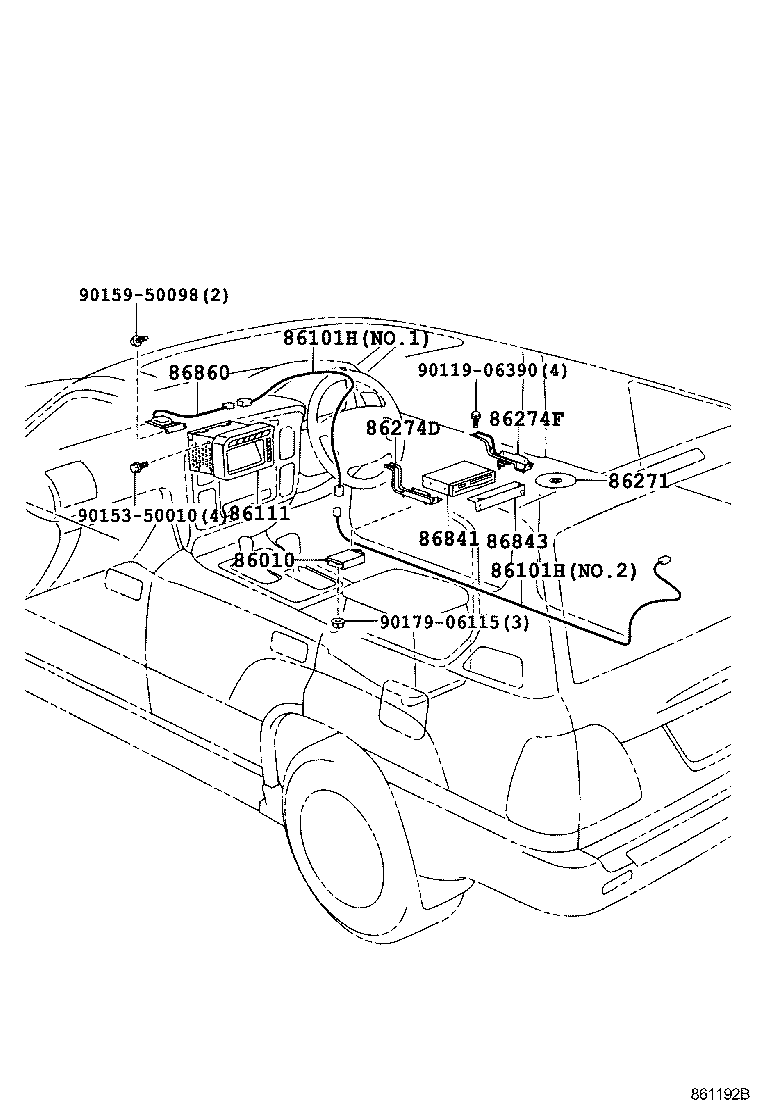 90159-50098(2)

86101H(NO.1)

86860

90119-06390(4)

86274D

86274F

86271

90153-50010(4)

86111

86841

86843

86010

86101H(NO.2)

90179-06115(3)

861192B