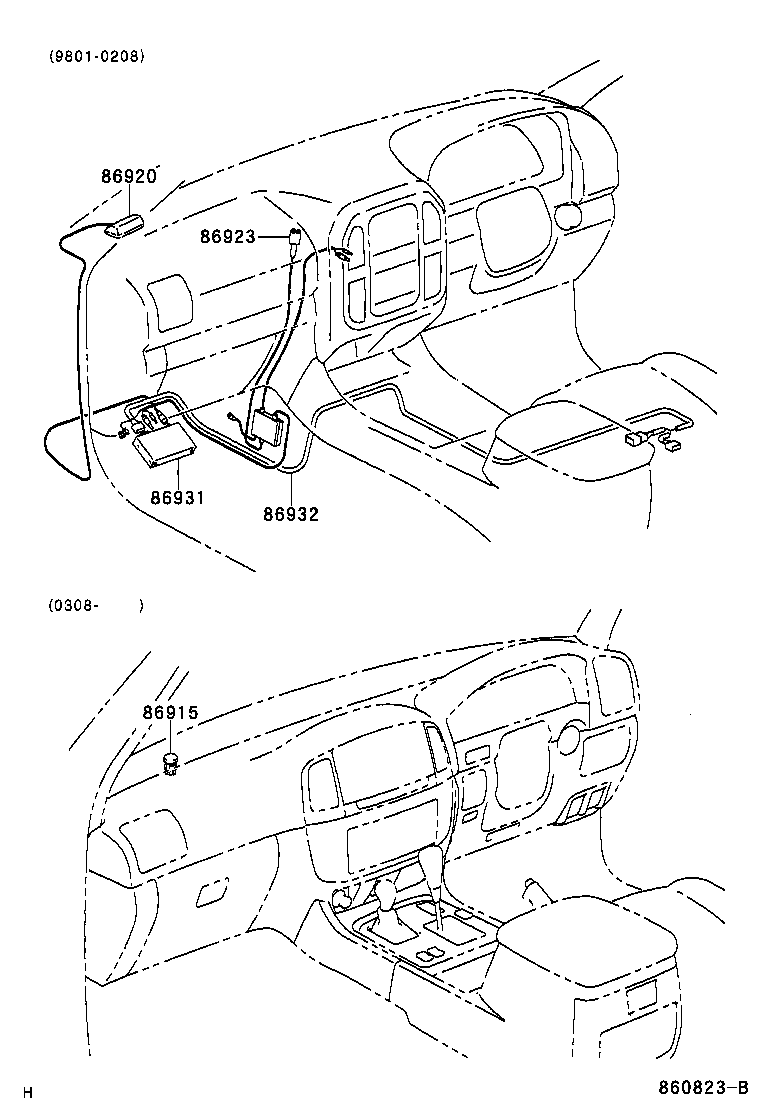 (9801-0208)

86920

86923

86931

86932

(0308-　　)

86915

H

860823-B