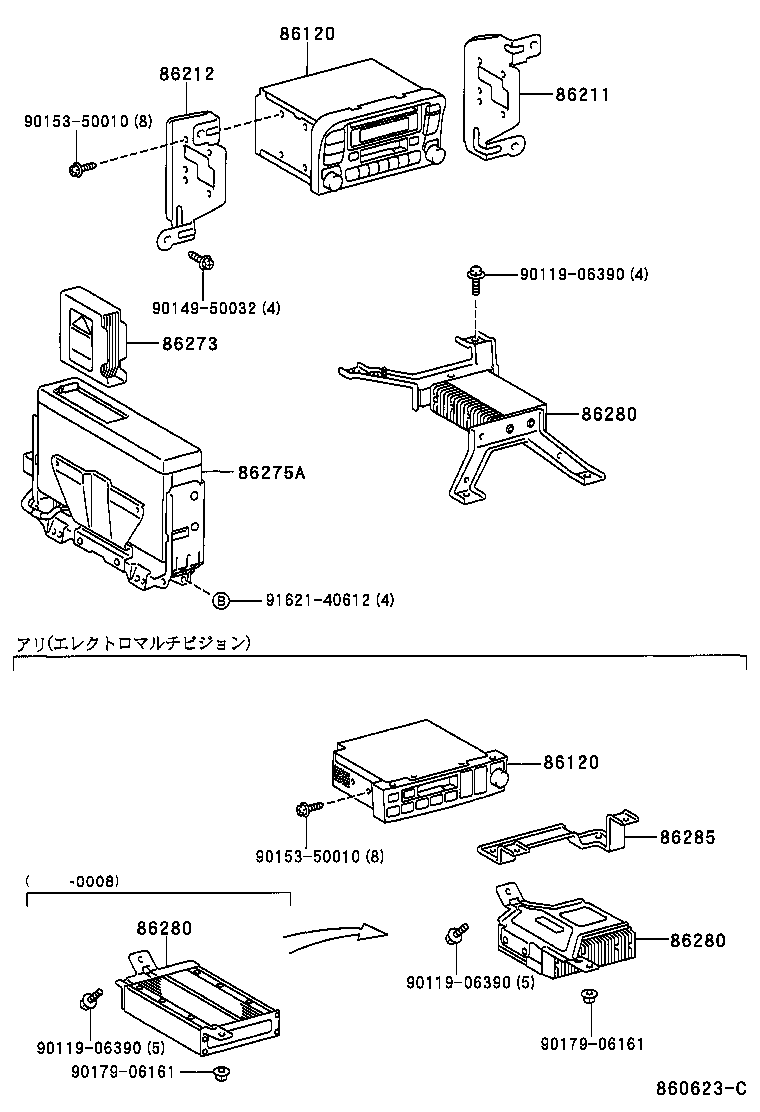 86120
86212
86211
90153-50010 (8)
90149-50032 (4)
90119-06390 (4)
86273
86280
86275A
B 91621-40612 (4)

アリ(エレクトロマルチビジョン)

86120
90153-50010 (8)
86285
(　　-0008)
86280
86280
90119-06390 (5)
90119-06390 (5)
90179-06161
90179-06161
860623-C