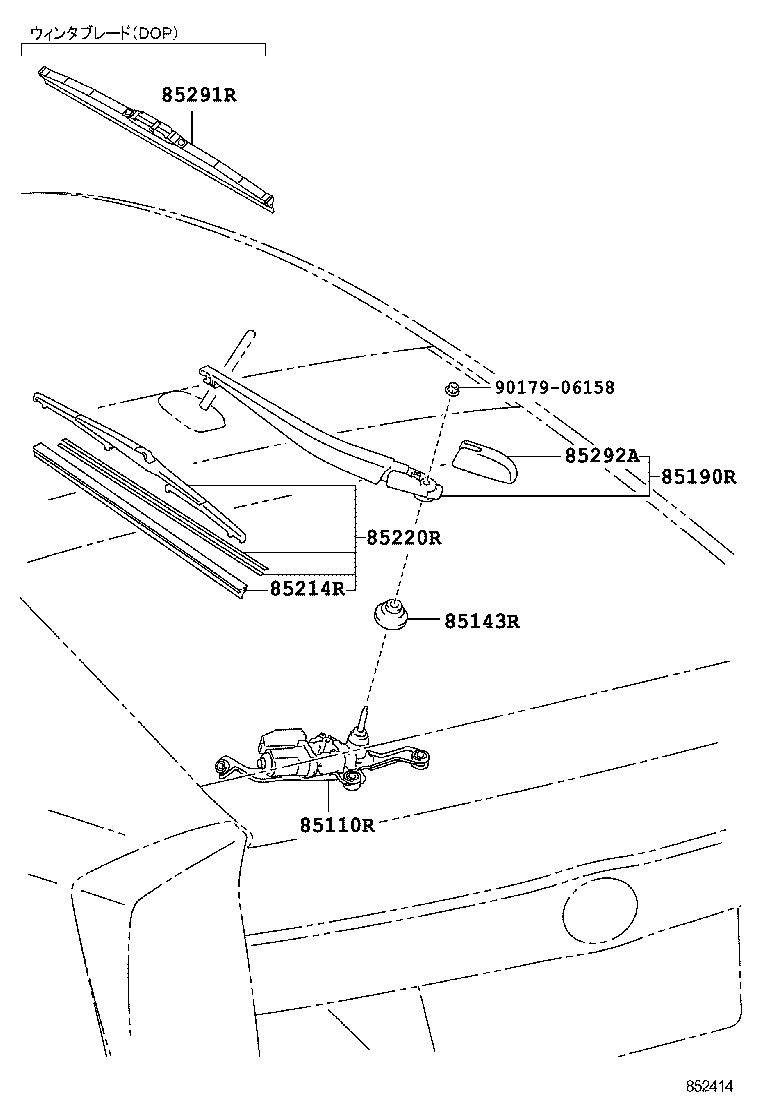 ウィンタブレード(DOP)

85291R

90179-06158

85292A

85190R

85220R

85214R

85143R

85110R

852414