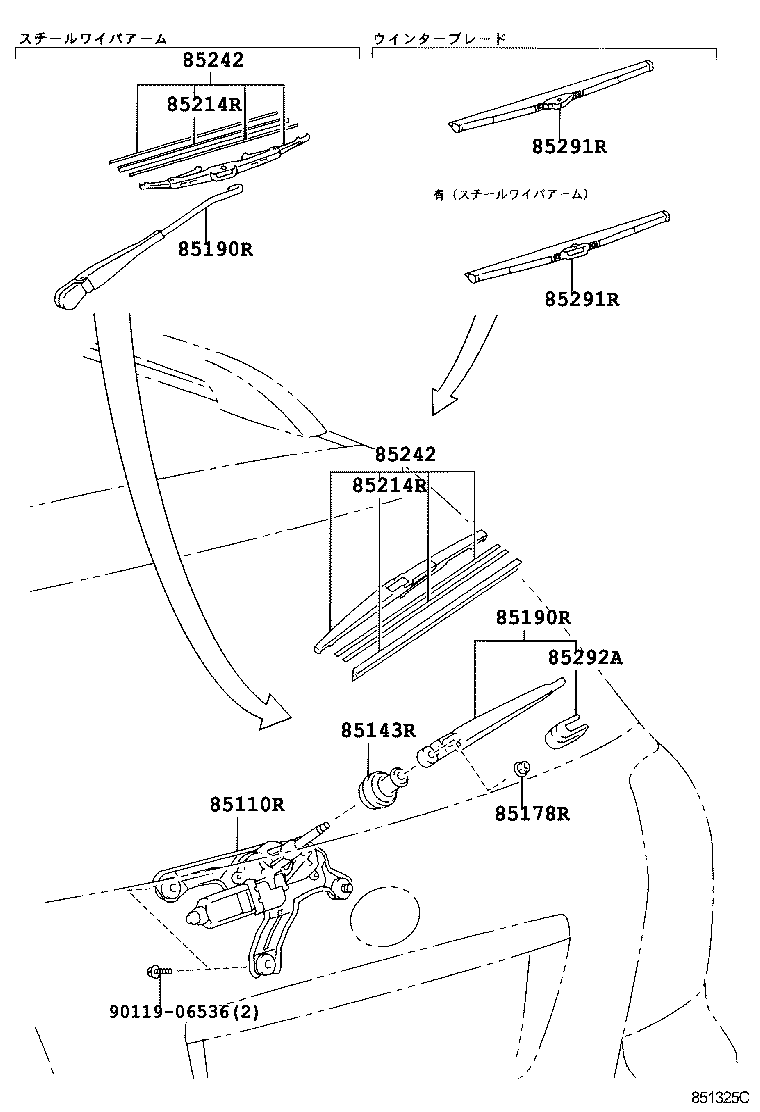 スチールワイパアーム

85242

85214R

85190R

ウインターブレード

85291R

有（スチールワイパアーム）

85291R

85242

85214R

85190R

85292A

85143R

85178R

85110R

90119-06536(2)

851325C