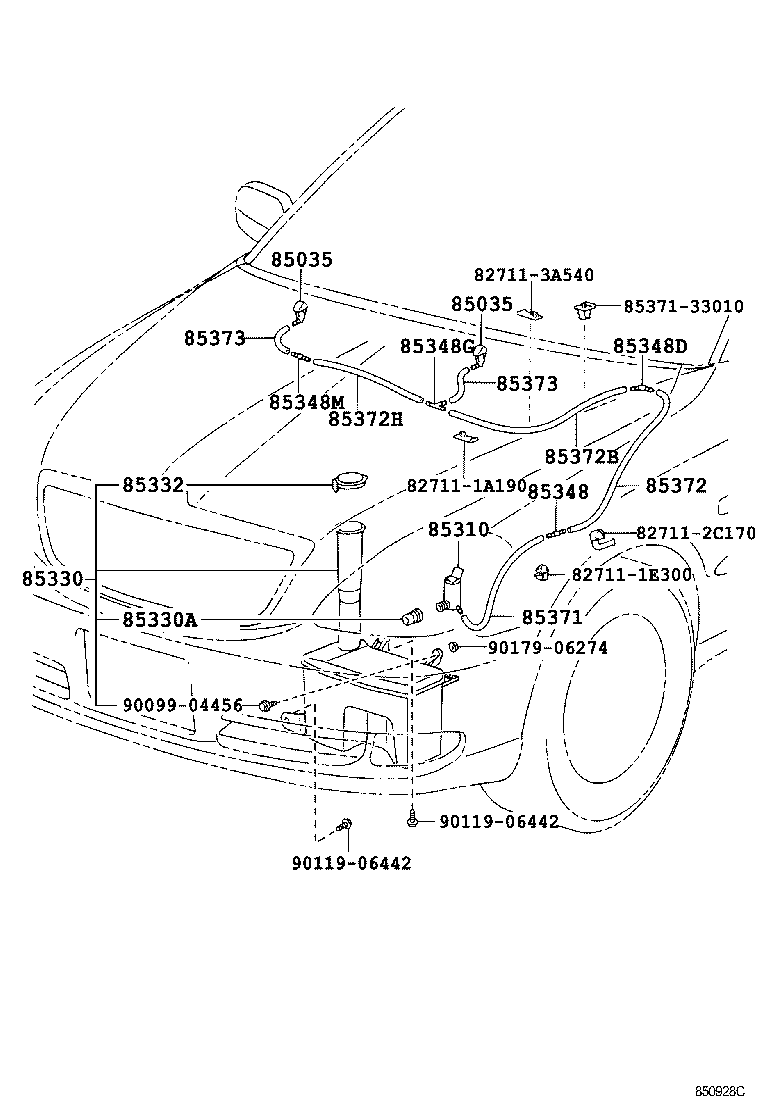 85035
82711-3A540
85035
85371-33010
85373
85348G
85348D
85373
85348M
85372H
85372B
85332
82711-1A190
85348
85372
85310
82711-2C170
85330
82711-1E300
85330A
85371
90179-06274
90099-04456
90119-06442
90119-06442
850928C