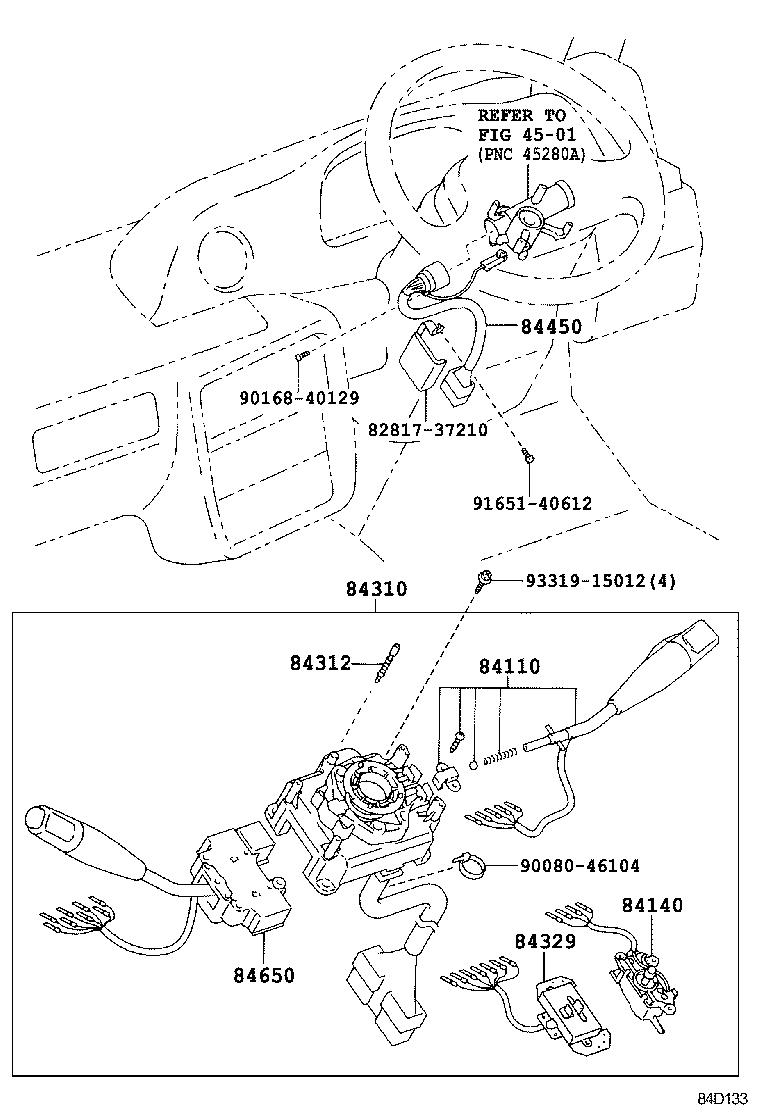 REFER TO
FIG 45-01
(PNC 45280A)

84450

90168-40129

82817-37210

91651-40612

84310

93319-15012(4)

84312

84110

90080-46104

84140

84329

84650

84D133