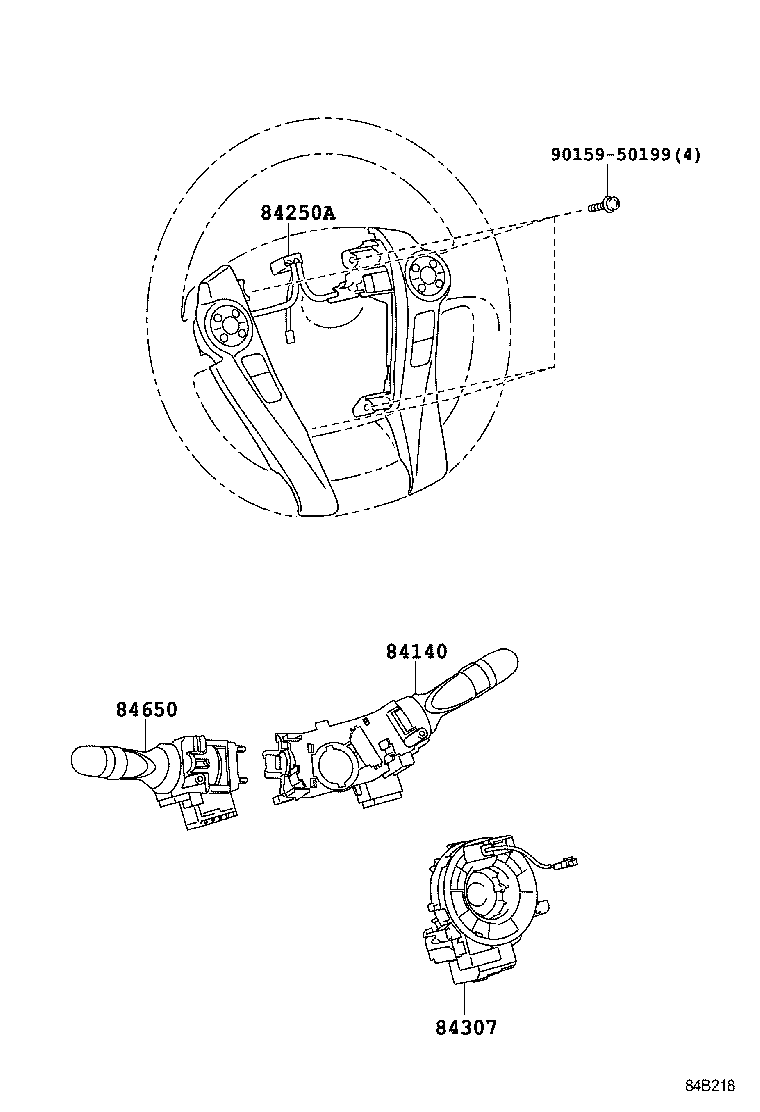 90159-50199(4)

84250A

84140

84650

84307

84B218